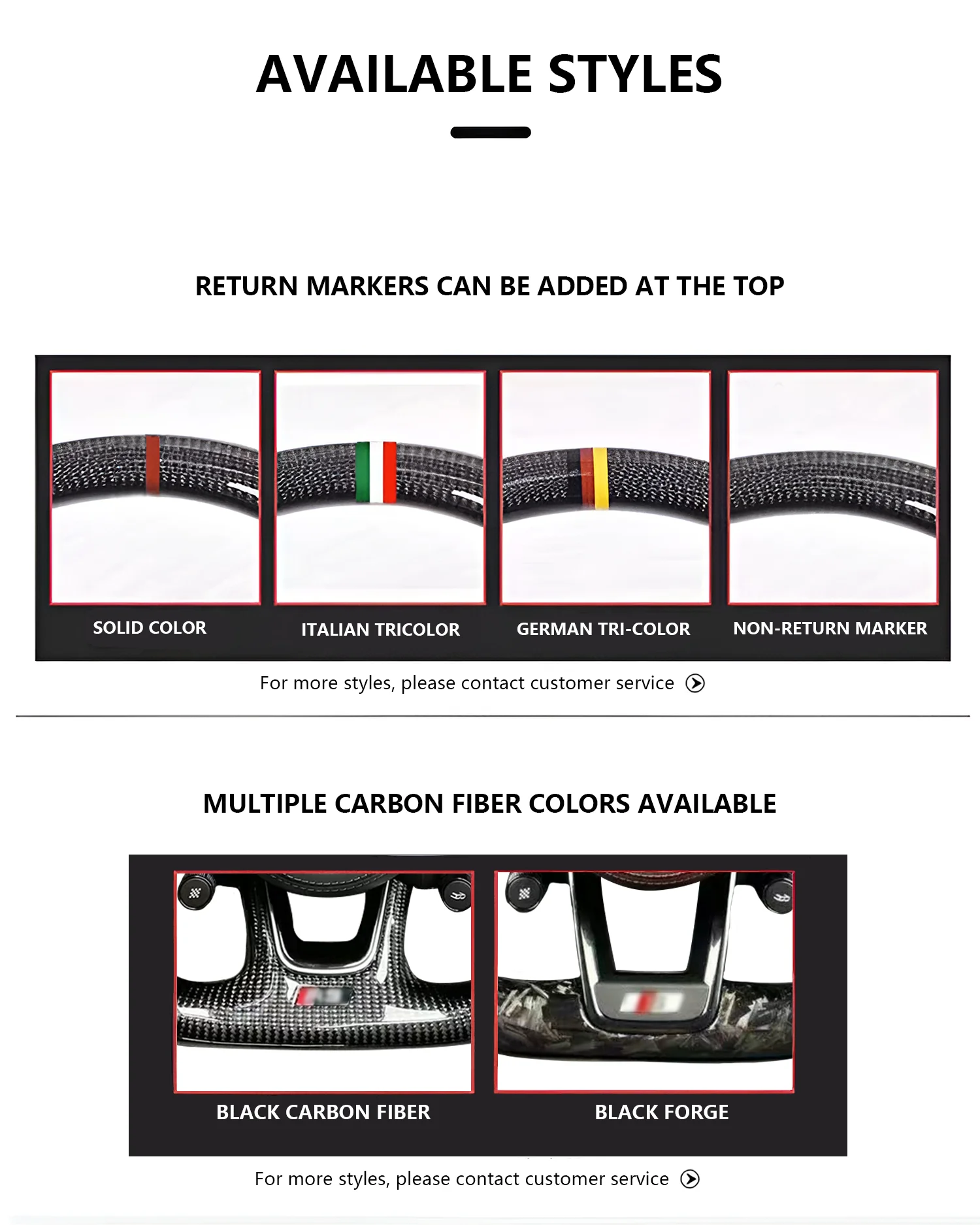 AVAILABLE STYLES

RETURN MARKERS CAN BE ADDED AT THE TOP

SOLID COLOR

ITALIAN TRICOLOR

GERMAN TRI-COLOR

NON-RETURN MARKER

For more styles, please contact customer service

MULTIPLE CARBON FIBER COLORS AVAILABLE

BLACK CARBON FIBER

BLACK FORGE

For more styles, please contact customer service