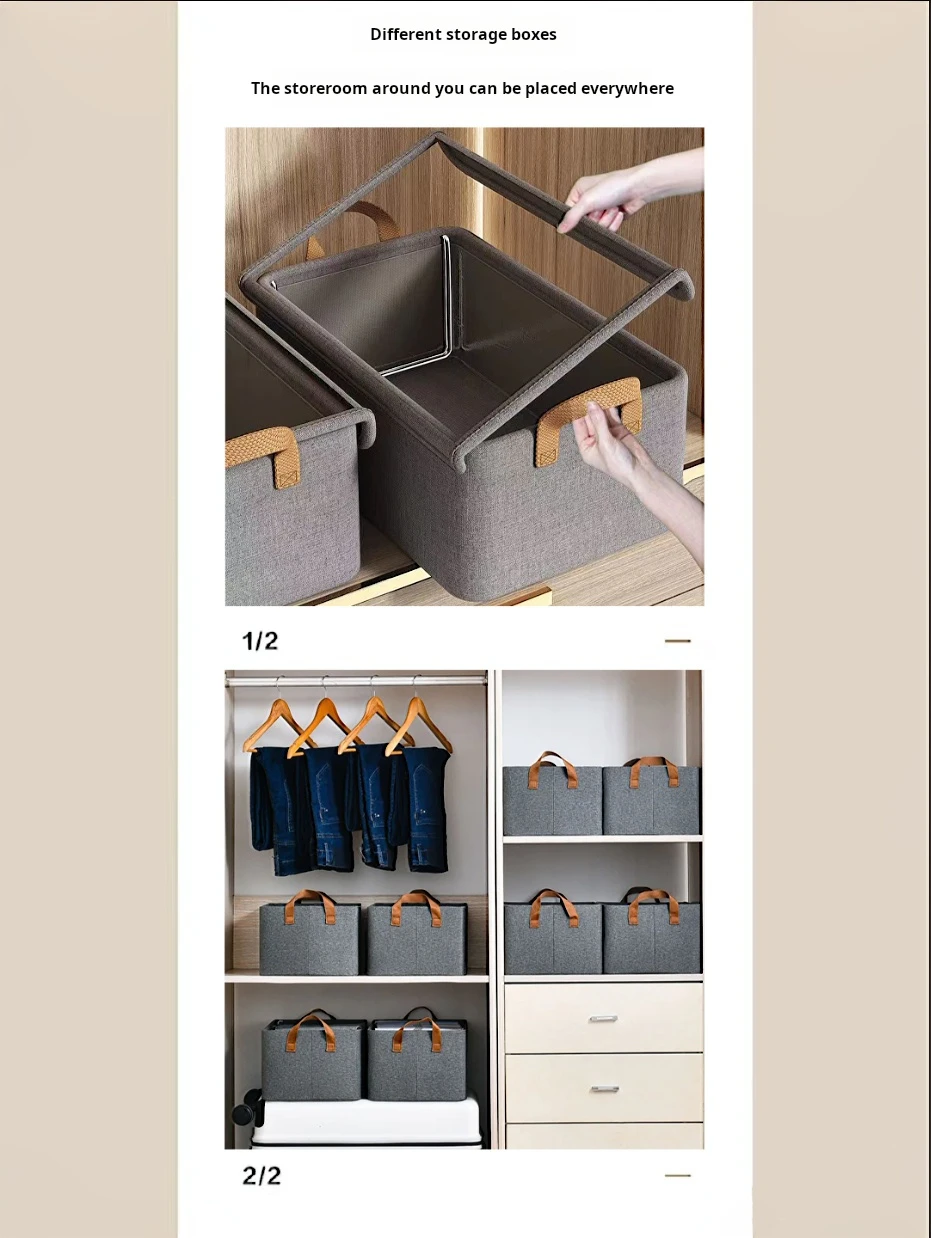 Different storage boxes

The storeroom around you can be placed everywhere

1/2

2/2