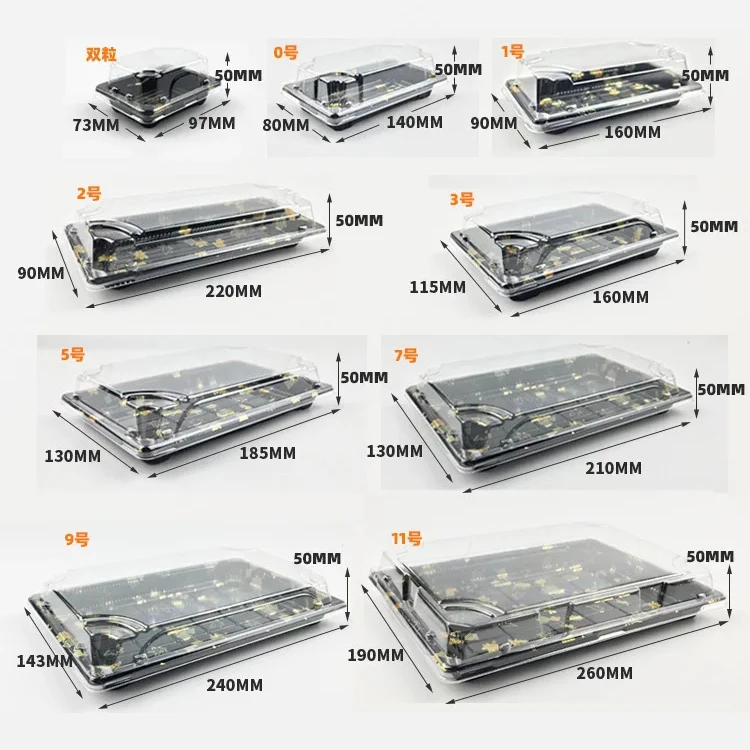 双粒
50MM
73MM
97MM

0号
50MM
80MM
140MM

1号
50MM
90MM
160MM

2号
50MM
90MM
220MM

3号
50MM
115MM
160MM

5号
50MM
130MM
185MM

7号
50MM
130MM
210MM

9号
50MM
143MM
240MM

11号
50MM
190MM
260MM