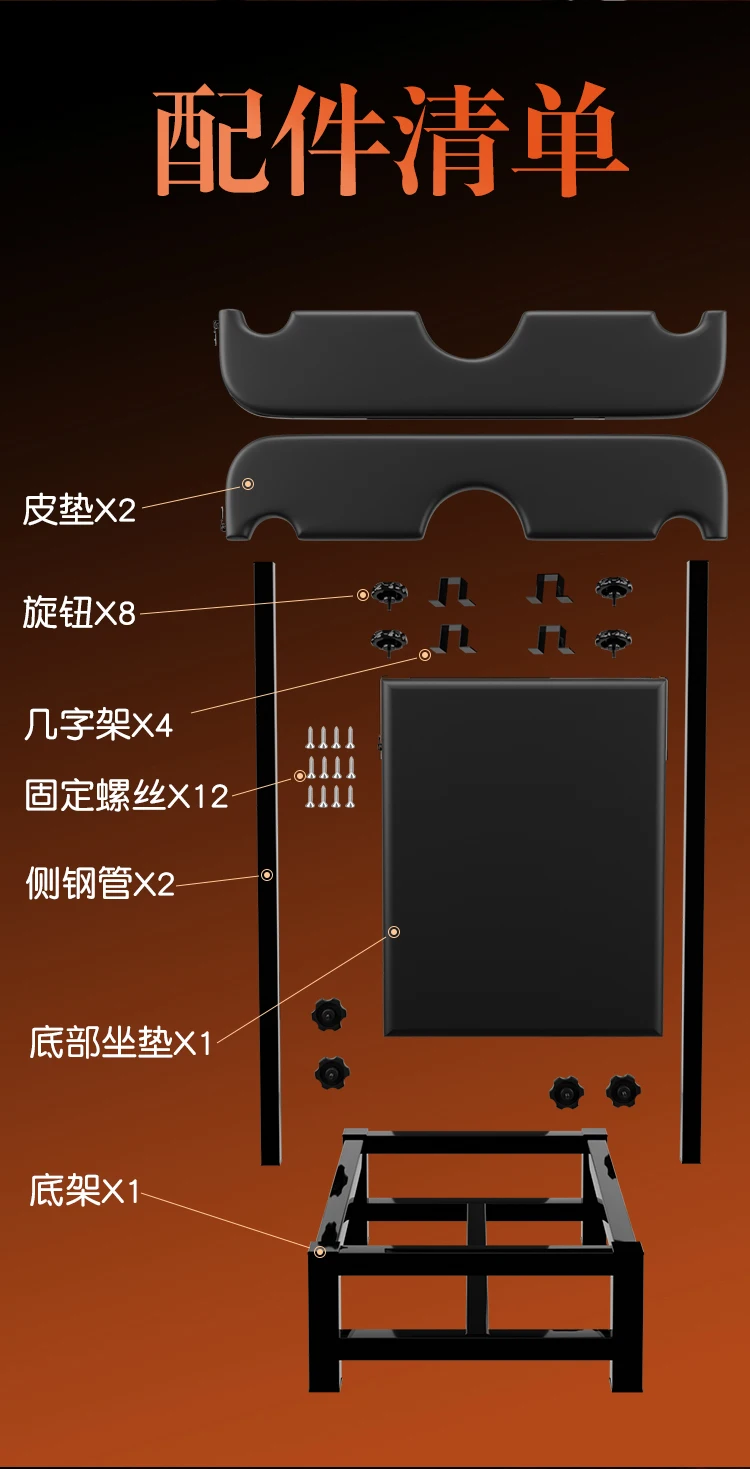 配件清单

皮垫X2

旋钮X8

几字架X4

固定螺丝X12

侧钢管X2

底部坐垫X1

底架X1