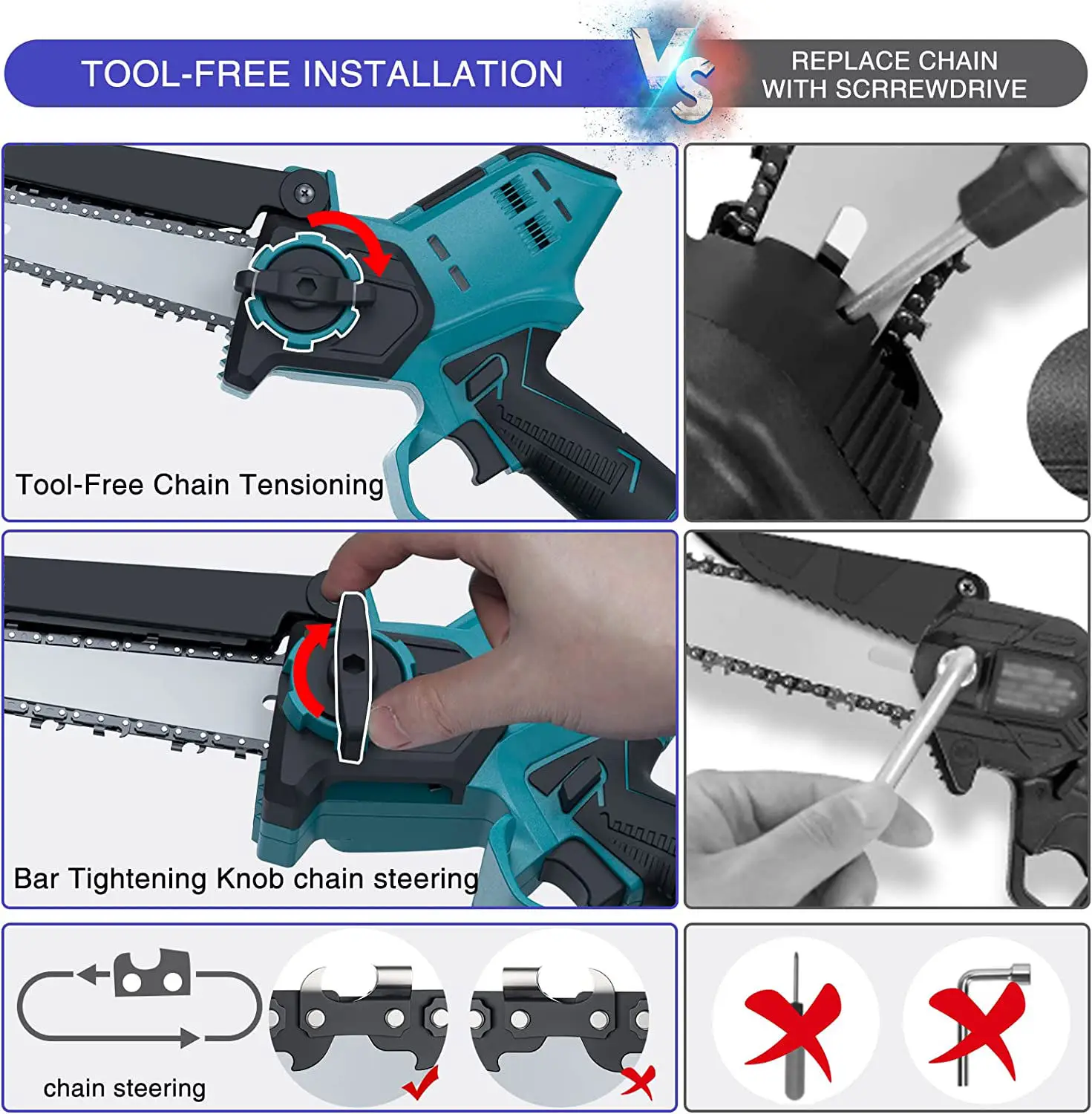 TOOL-FREE INSTALLATION

VS

REPLACE CHAIN WITH SCRREWDRIVE

Tool-Free Chain Tensioning

Bar Tightening Knob chain steering

chain steering