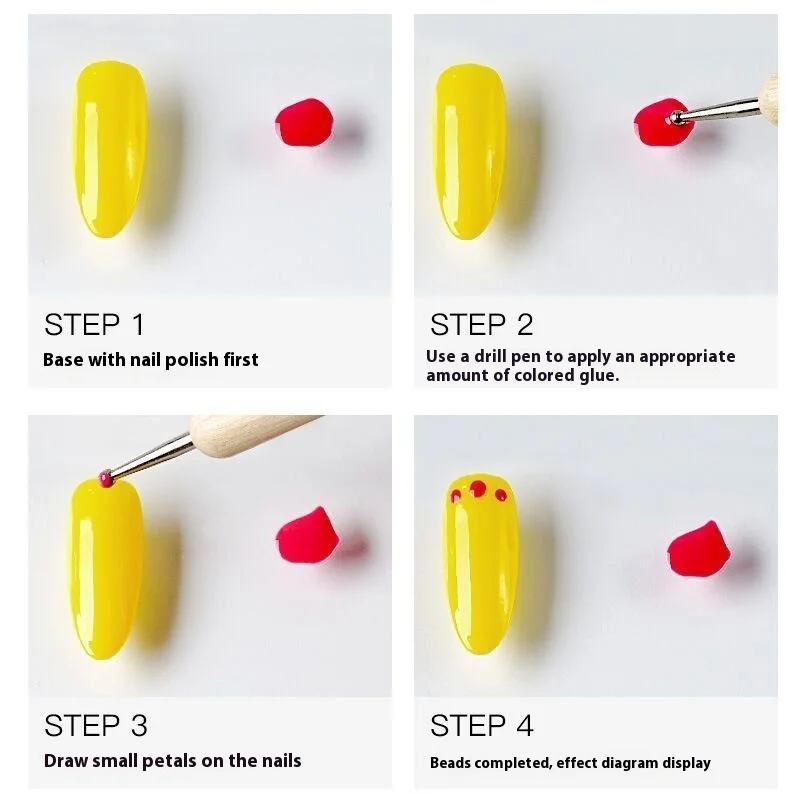 STEP 1
Base with nail polish first

STEP 2
Use a drill pen to apply an appropriate amount of colored glue.

STEP 3
Draw small petals on the nails

STEP 4
Beads completed, effect diagram display