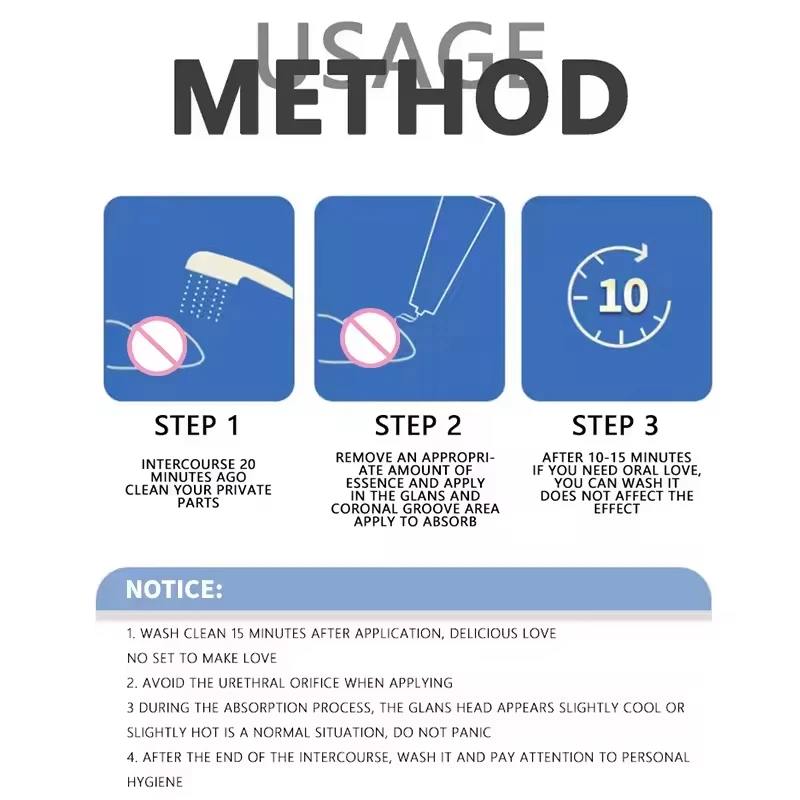 USAGE
METHOD

10

STEP 1

INTERCOURSE 20 MINUTES AGO CLEAN YOUR PRIVATE PARTS

STEP 2

REMOVE AN APPROPRIATE AMOUNT OF ESSENCE AND APPLY IN THE GLANS AND CORONAL GROOVE AREA APPLY TO ABSORB

STEP 3

AFTER 10-15 MINUTES IF YOU NEED ORAL LOVE, YOU CAN WASH IT DOES NOT AFFECT THE EFFECT

NOTICE:

1. WASH CLEAN 15 MINUTES AFTER APPLICATION, DELICIOUS LOVE NO SET TO MAKE LOVE

2. AVOID THE URETHRAL ORIFICE WHEN APPLYING

3 DURING THE ABSORPTION PROCESS, THE GLANS HEAD APPEARS SLIGHTLY COOL OR SLIGHTLY HOT IS A NORMAL SITUATION, DO NOT PANIC

4. AFTER THE END OF THE INTERCOURSE, WASH IT AND PAY ATTENTION TO PERSONAL HYGIENE