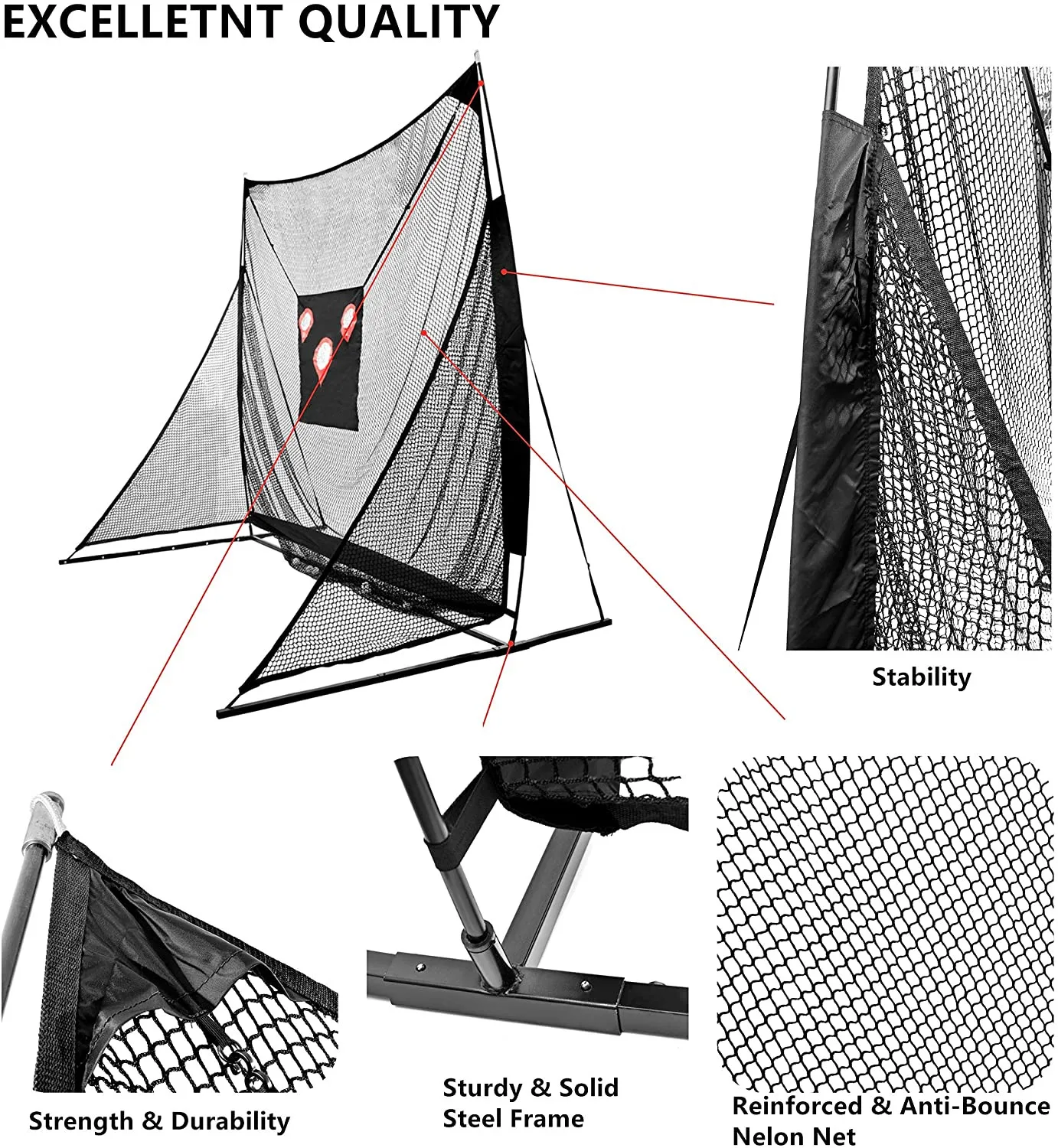 EXCELLETNT QUALITY

Stability

Strength & Durability

Sturdy & Solid Steel Frame

Reinforced & Anti-Bounce Nelon Net