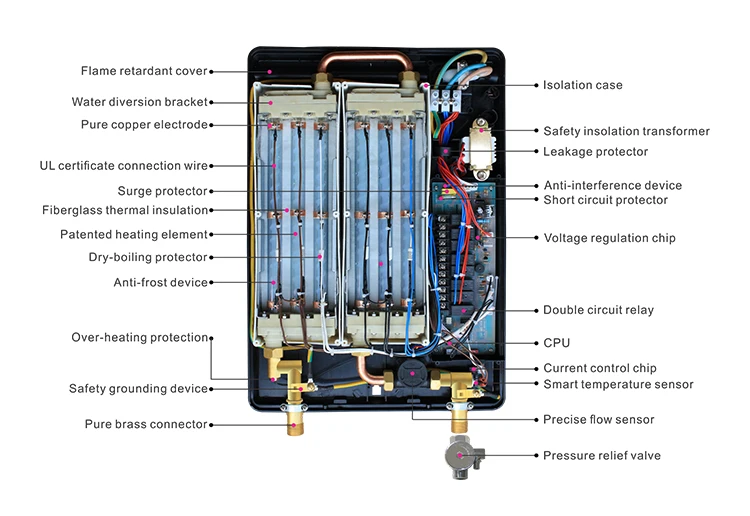 Flame retardant cover
Water diversion bracket
Pure copper electrode
UL certificate connection wire
Surge protector
Fiberglass thermal insulation
Patented heating element
Dry-boiling protector
Anti-frost device
Over-heating protection
Safety grounding device
Pure brass connector

Isolation case
Safety insolation transformer
Leakage protector
Anti-interference device
Short circuit protector
Voltage regulation chip
Double circuit relay
CPU
Current control chip
Smart temperature sensor
Precise flow sensor
Pressure relief valve