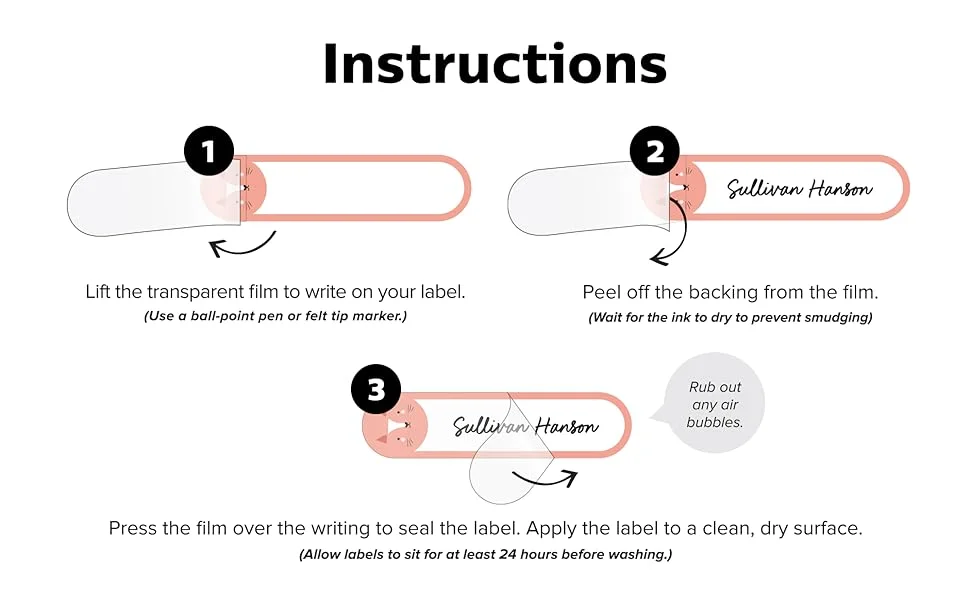 Instructions

1

Lift the transparent film to write on your label.
(Use a ball-point pen or felt tip marker.)

2

Sullivan Hanson

Peel off the backing from the film.
(Wait for the ink to dry to prevent smudging)

3

Sullivan Hanson

Rub out any air bubbles.

Press the film over the writing to seal the label. Apply the label to a clean, dry surface.
(Allow labels to sit for at least 24 hours before washing.)