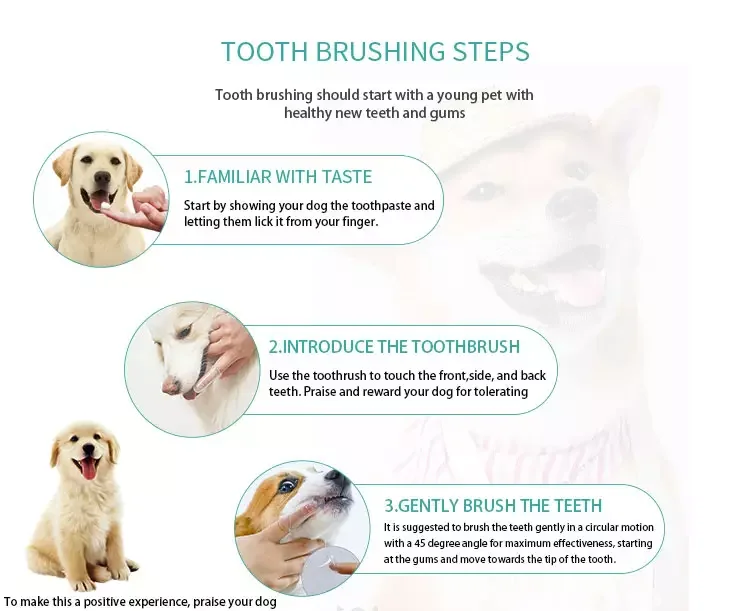 TOOTH BRUSHING STEPS

Tooth brushing should start with a young pet with healthy new teeth and gums

1.FAMILIAR WITH TASTE

Start by showing your dog the toothpaste and letting them lick it from your finger.

2.INTRODUCE THE TOOTHBRUSH

Use the toothrush to touch the front,side, and back teeth. Praise and reward your dog for tolerating

3.GENTLY BRUSH THE TEETH

It is suggested to brush the teeth gently in a circular motion with a 45 degree angle for maximum effectiveness, starting at the gums and move towards the tip of the tooth.

To make this a positive experience, praise your dog