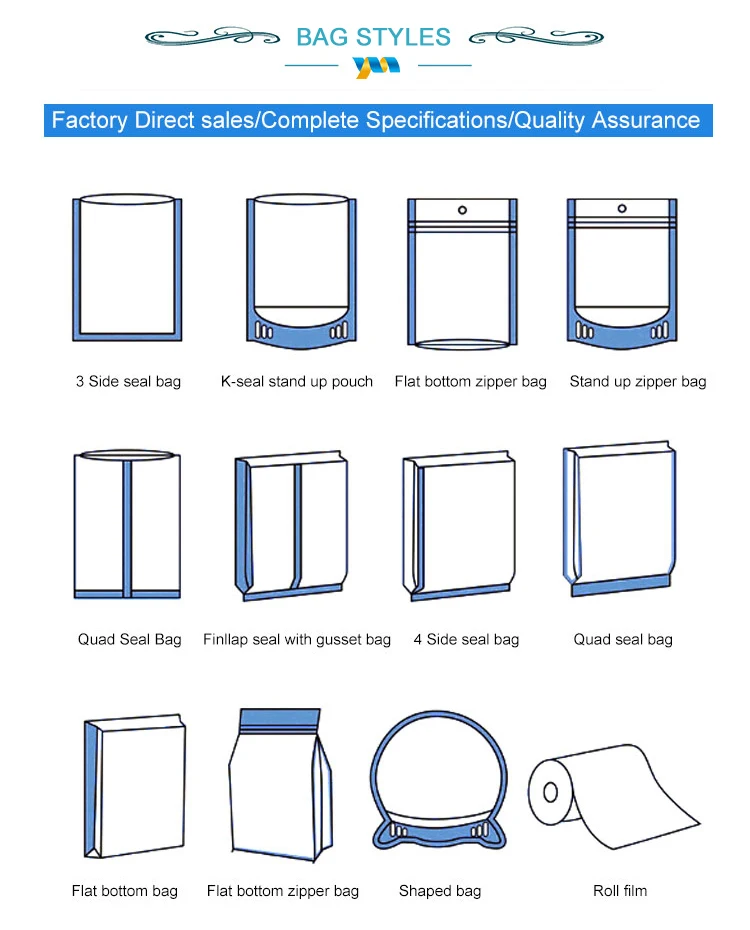 BAG STYLES

Factory Direct sales/Complete Specifications/Quality Assurance

3 Side seal bag

K-seal stand up pouch

Flat bottom zipper bag

Stand up zipper bag

Quad Seal Bag

Finllap seal with gusset bag

4 Side seal bag

Quad seal bag

Flat bottom bag

Flat bottom zipper bag

Shaped bag

Roll film