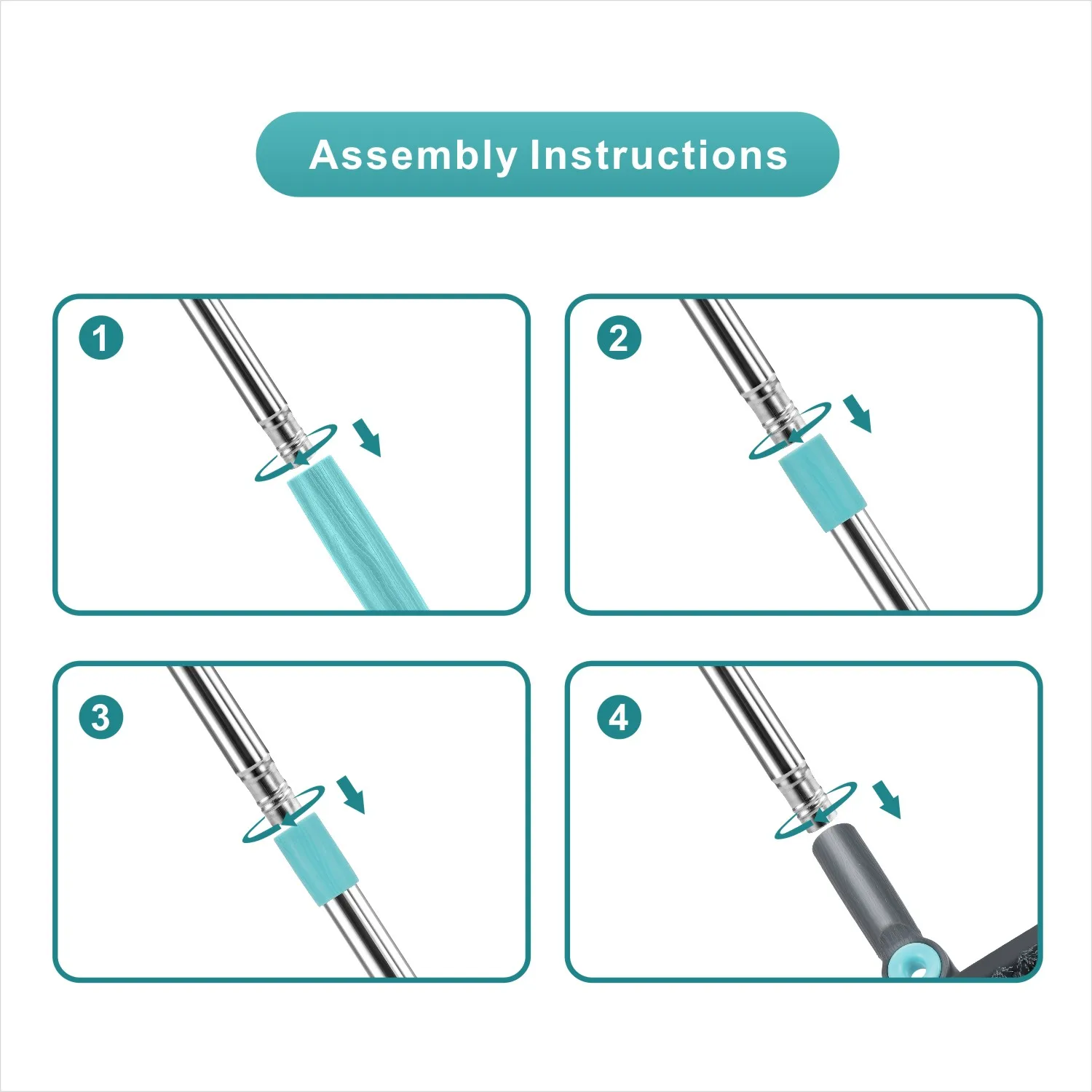 Assembly Instructions

1

2

3

4