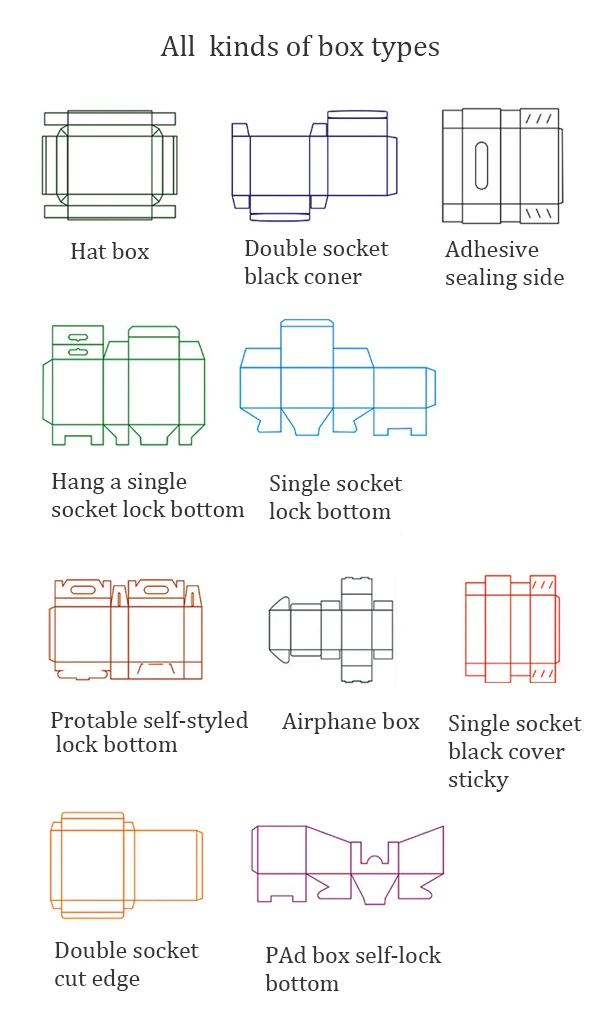 All kinds of box types

Hat box

Double socket black coner

Adhesive sealing side

Hang a single socket lock bottom

Single socket lock bottom

Protable self-styled lock bottom

Airphane box

Single socket black cover sticky

Double socket cut edge

PAd box self-lock bottom