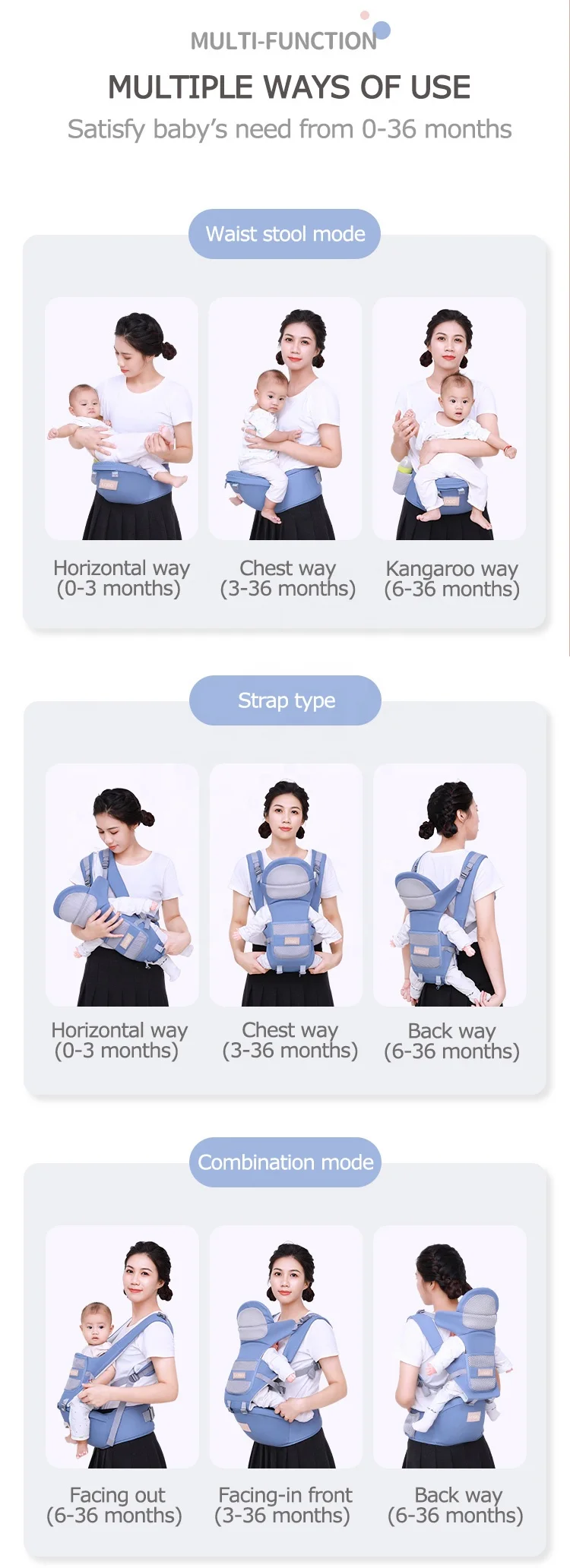 MULTI-FUNCTION

MULTIPLE WAYS OF USE

Satisfy baby's need from 0-36 months

Waist stool mode

Horizontal way
(0-3 months)

Chest way
(3-36 months)

Kangaroo way
(6-36 months)

Strap type

Horizontal way
(0-3 months)

Chest way
(3-36 months)

Back way
(6-36 months)

Combination mode

Facing out
(6-36 months)

Facing-in front
(3-36 months)

Back way
(6-36 months)