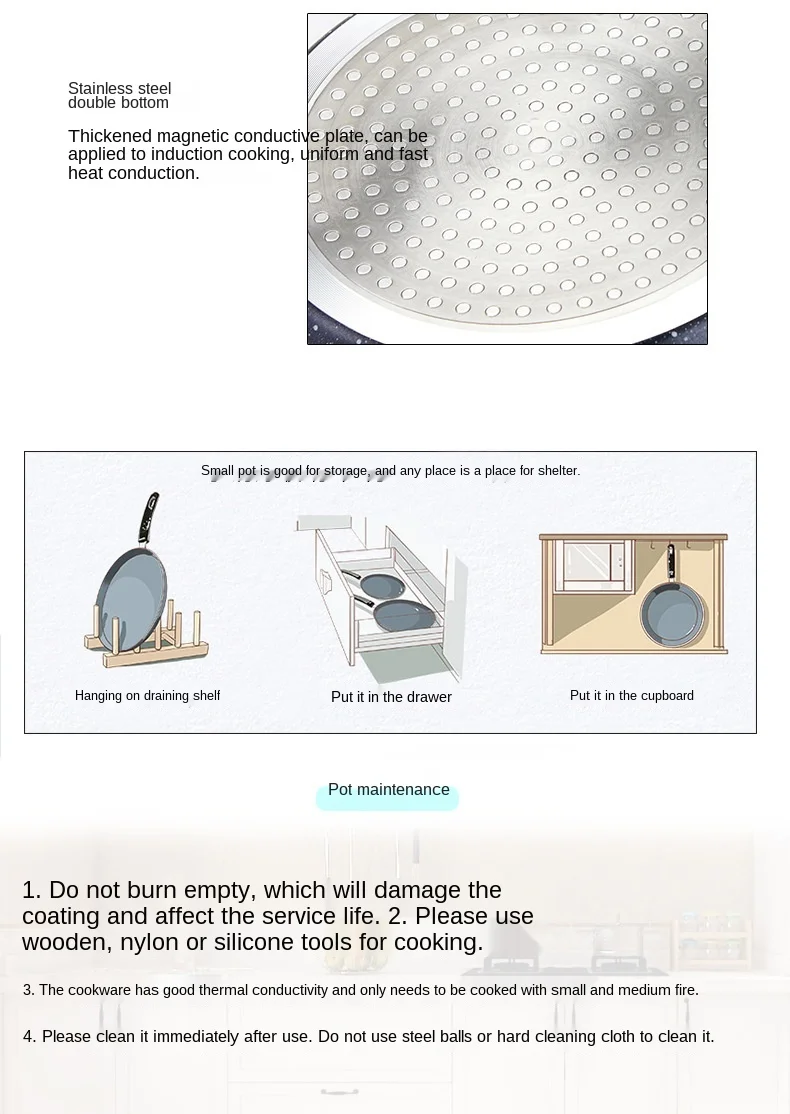 Stainless steel double bottom

Thickened magnetic conductive plate, can be applied to induction cooking, uniform and fast heat conduction.

Small pot is good for storage, and any place is a place for shelter.

Hanging on draining shelf

Put it in the drawer

Put it in the cupboard

Pot maintenance

1. Do not burn empty, which will damage the coating and affect the service life. 2. Please use wooden, nylon or silicone tools for cooking.

3. The cookware has good thermal conductivity and only needs to be cooked with small and medium fire.

4. Please clean it immediately after use. Do not use steel balls or hard cleaning cloth to clean it.