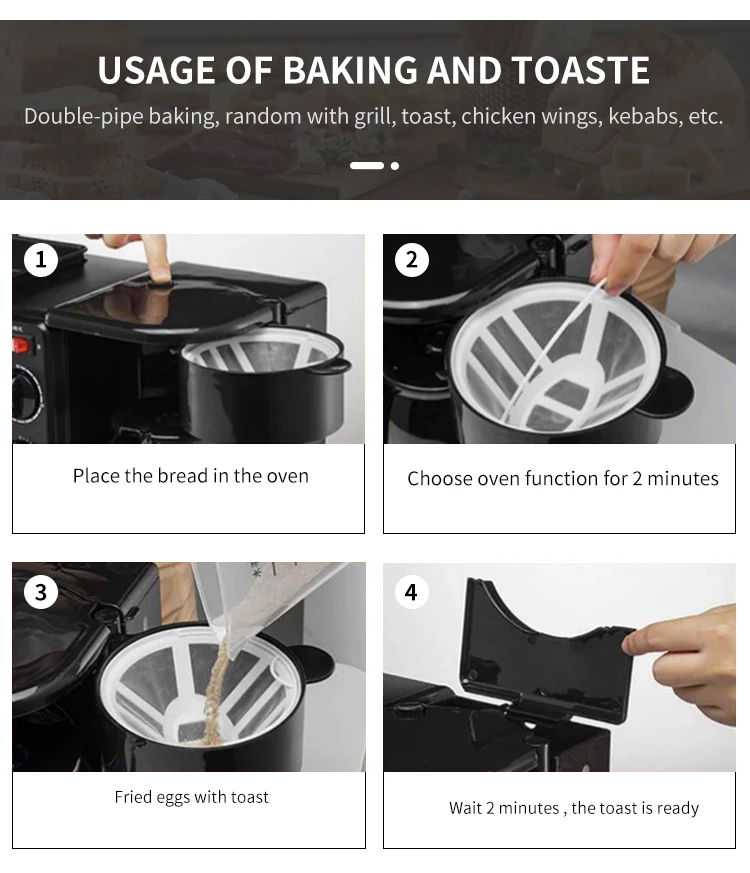 USAGE OF BAKING AND TOASTE

Double-pipe baking, random with grill, toast, chicken wings, kebabs, etc.

1

Place the bread in the oven

2

Choose oven function for 2 minutes

3

Fried eggs with toast

4

Wait 2 minutes , the toast is ready