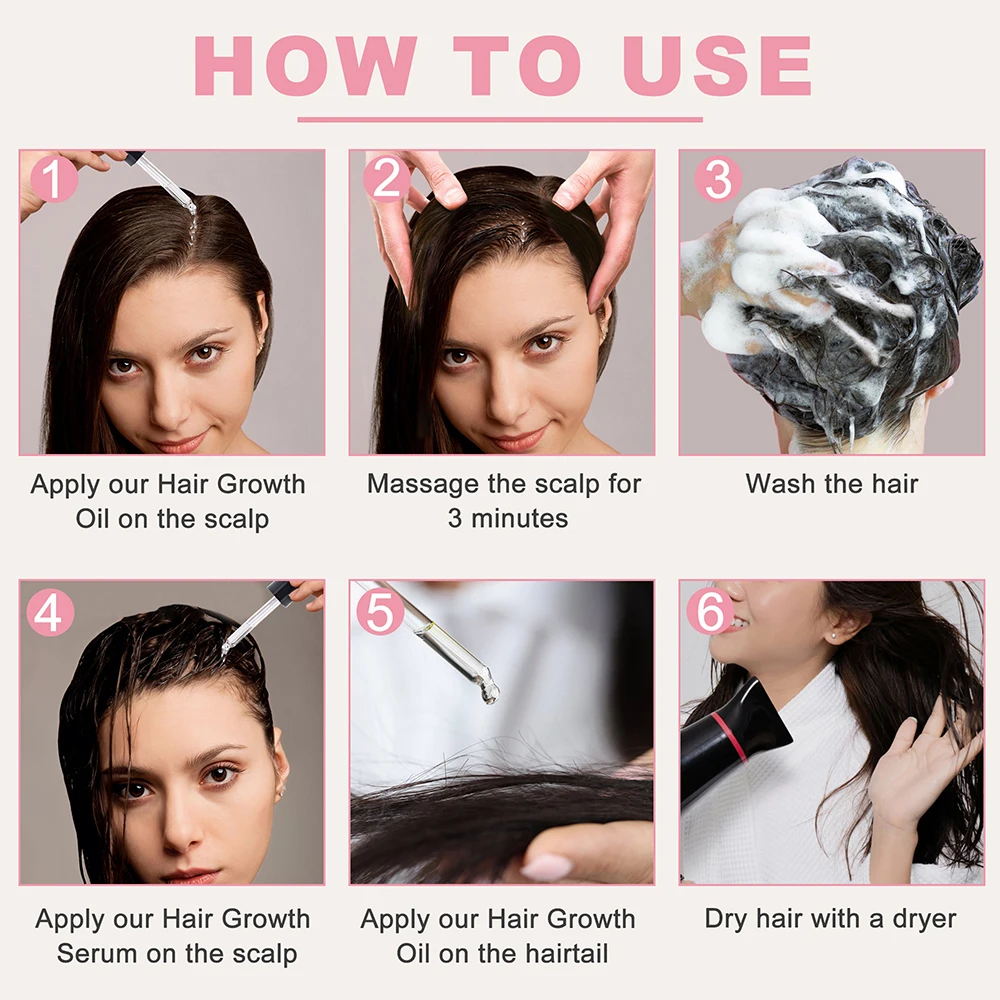 HOW TO USE

1
Apply our Hair Growth Oil on the scalp

2
Massage the scalp for 3 minutes

3
Wash the hair

4
Apply our Hair Growth Serum on the scalp

5
Apply our Hair Growth Oil on the hairtail

6
Dry hair with a dryer