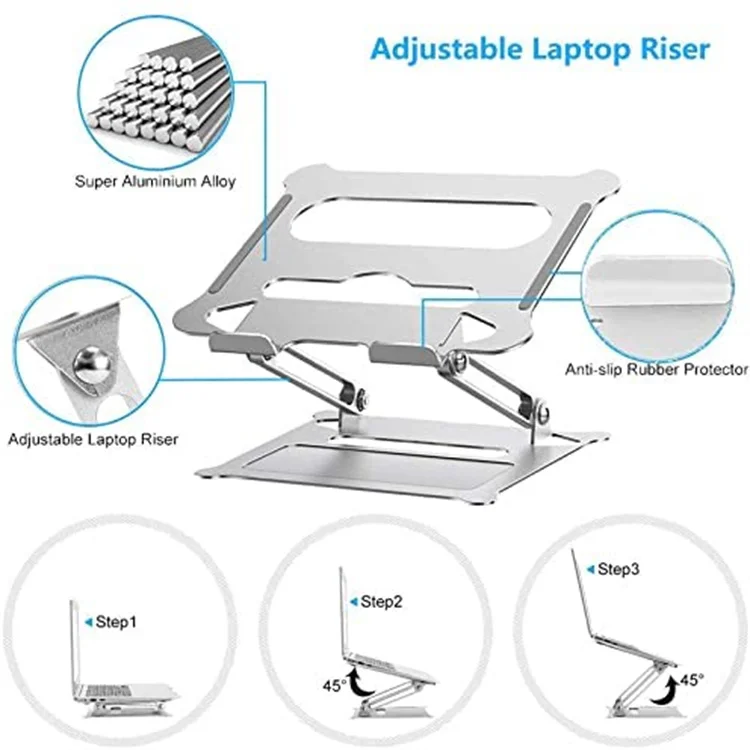 Adjustable Laptop Riser

Super Aluminium Alloy

Anti-slip Rubber Protector

Adjustable Laptop Riser

Step1

Step2

45°

Step3

45°