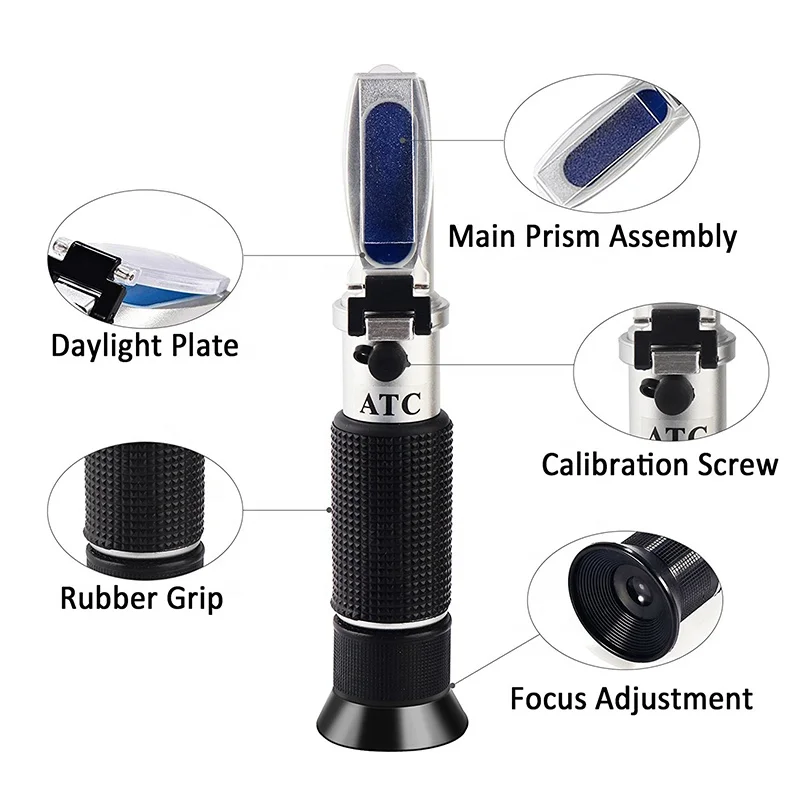 Main Prism Assembly

Daylight Plate

ATC

ATC

Calibration Screw

Rubber Grip

Focus Adjustment