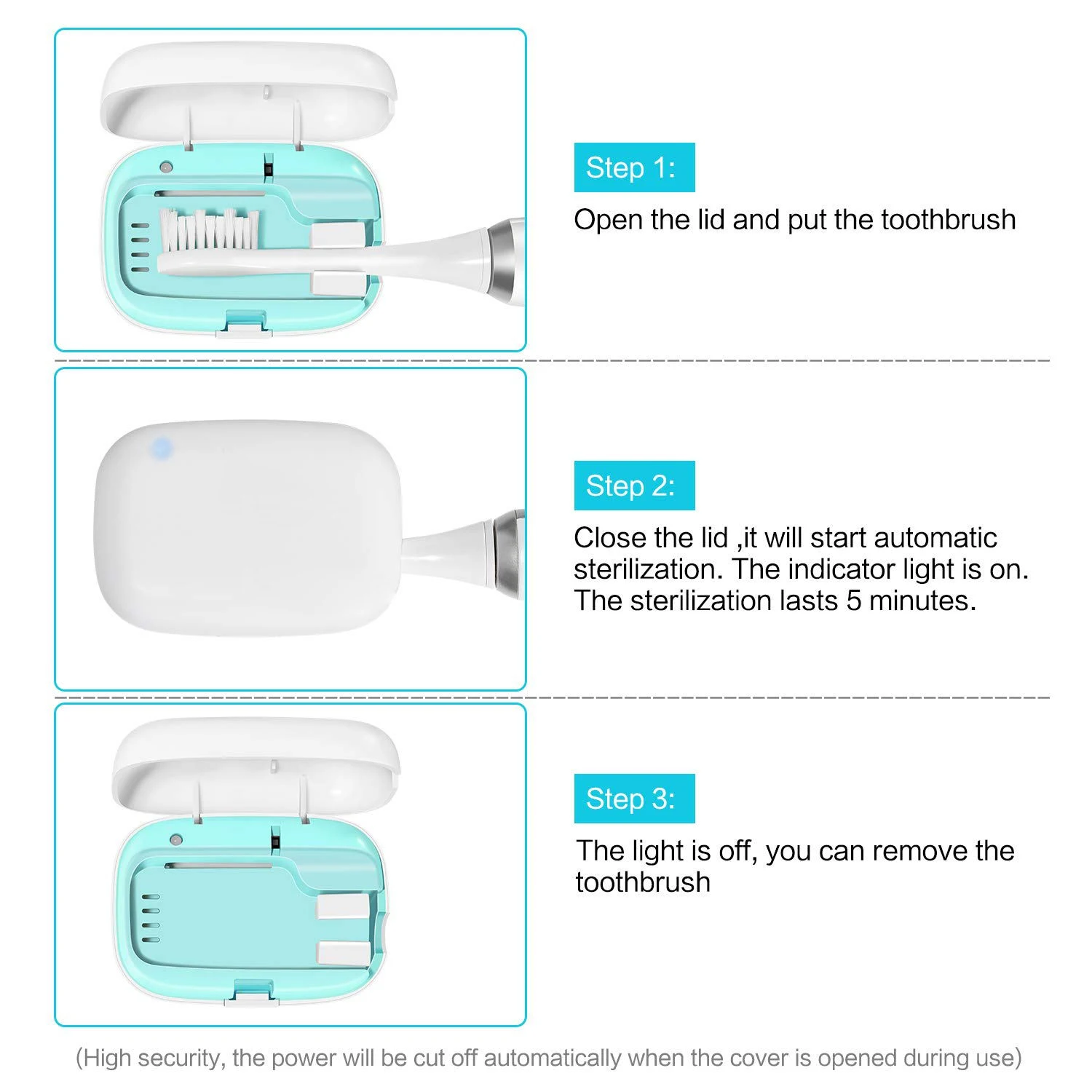 Step 1:

Open the lid and put the toothbrush

Step 2:

Close the lid ,it will start automatic sterilization. The indicator light is on. The sterilization lasts 5 minutes.

Step 3:

The light is off, you can remove the toothbrush

(High security, the power will be cut off automatically when the cover is opened during use)