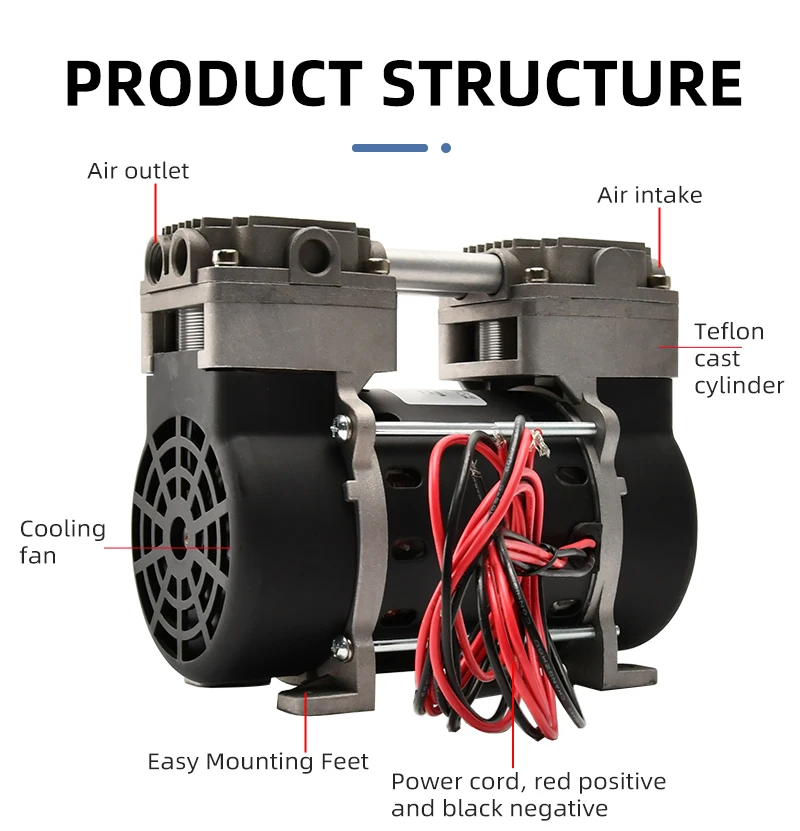 PRODUCT STRUCTURE

Air outlet

Air intake

Teflon cast cylinder

Cooling fan

Easy Mounting Feet

Power cord, red positive and black negative