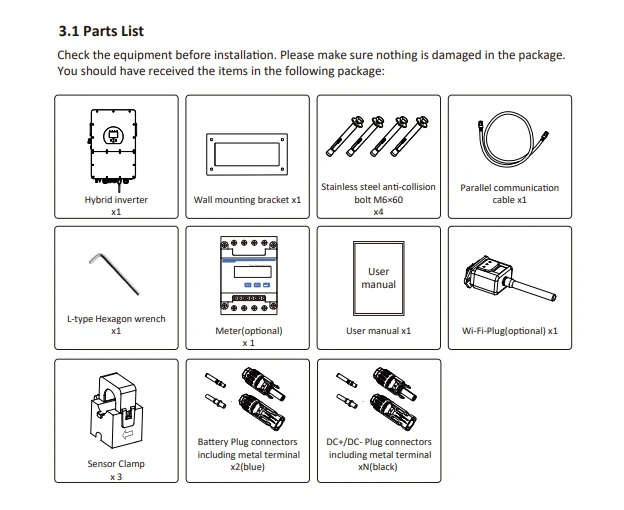 3.1 Parts List

Check the equipment before installation. Please make sure nothing is damaged in the package. You should have received the items in the following package:

Hybrid inverter
x1

Wall mounting bracket x1

Stainless steel anti-collision bolt M6×60
x4

Parallel communication cable x1

L-type Hexagon wrench
x1

Meter(optional)
x 1

User manual

User manual x1

Wi-Fi-Plug(optional) x1

Sensor Clamp
x 3

Battery Plug connectors including metal terminal
x2(blue)

DC+/DC- Plug connectors including metal terminal
xN(black)