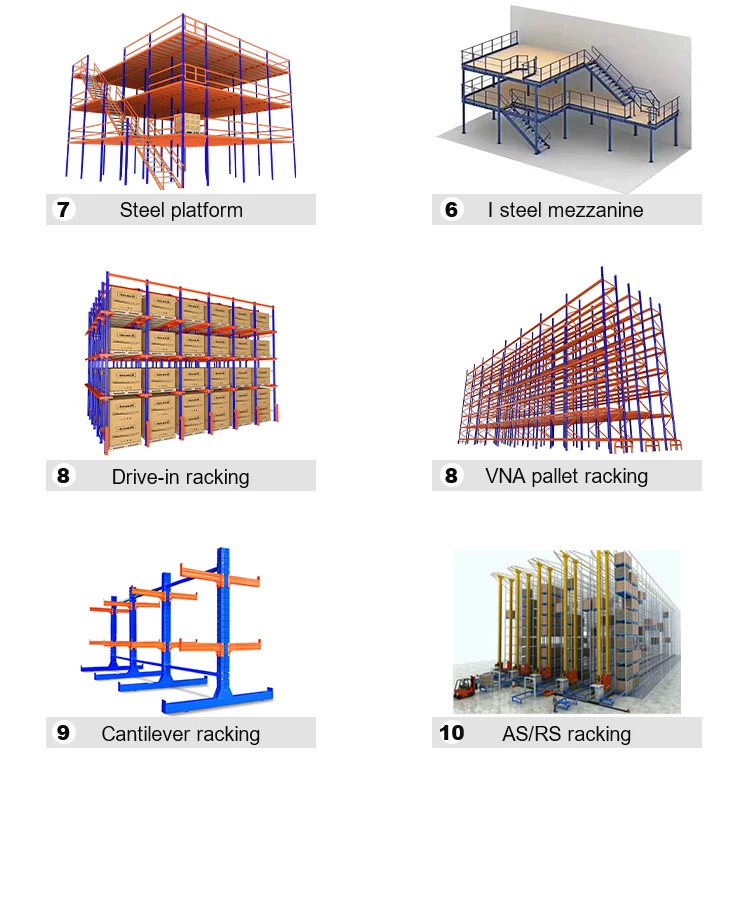 7 Steel platform

6 I steel mezzanine

8 Drive-in racking

8 VNA pallet racking

9 Cantilever racking

10 AS/RS racking