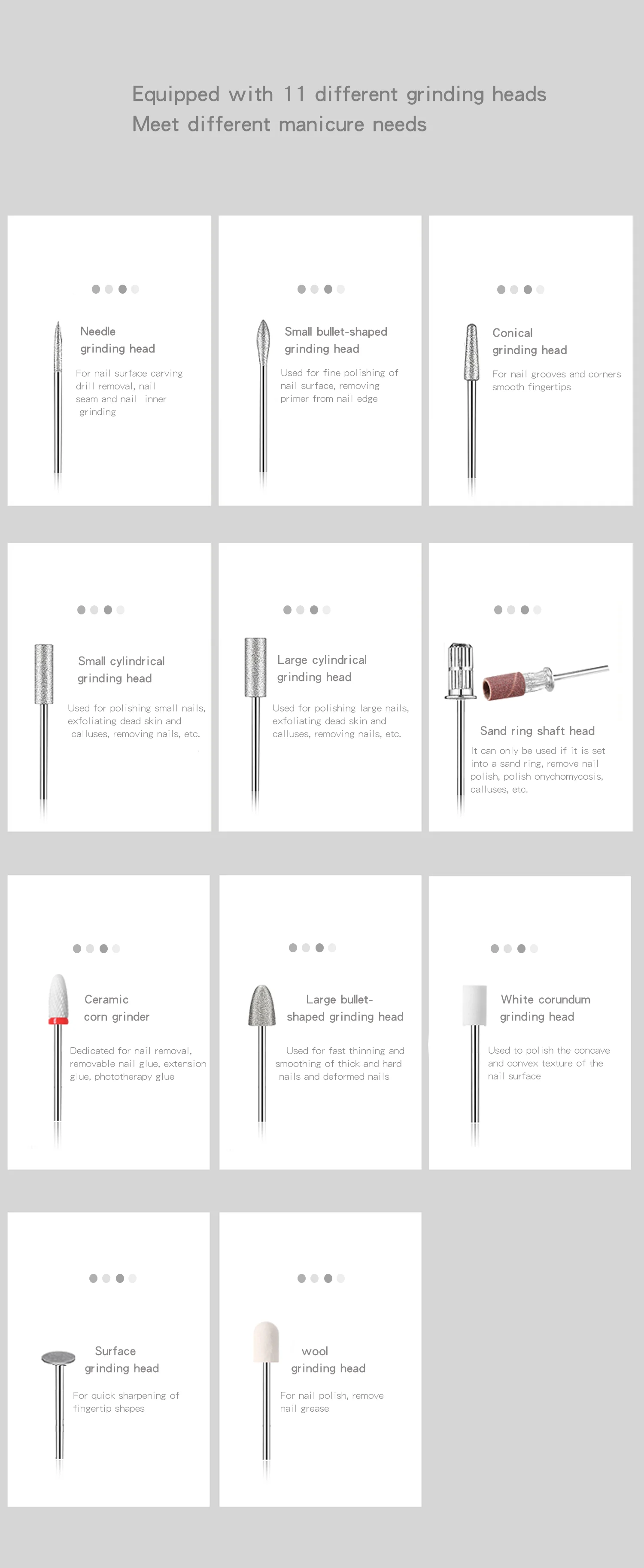 Equipped with 11 different grinding heads
Meet different manicure needs

Needle grinding head

For nail surface carving drill removal, nail seam and nail inner grinding

Small bullet-shaped grinding head

Used for fine polishing of nail surface, removing primer from nail edge

Conical grinding head

For nail grooves and corners smooth fingertips

Small cylindrical grinding head

Used for polishing small nails, exfoliating dead skin and calluses, removing nails, etc.

Large cylindrical grinding head

Used for polishing large nails, exfoliating dead skin and calluses, removing nails, etc.

Sand ring shaft head

It can only be used if it is set into a sand ring, remove nail polish, polish onychomycosis, calluses, etc.

Ceramic corn grinder

Dedicated for nail removal, removable nail glue, extension glue, phototherapy glue

Large bullet-shaped grinding head

Used for fast thinning and smoothing of thick and hard nails and deformed nails

White corundum grinding head

Used to polish the concave and convex texture of the nail surface

Surface grinding head

For quick sharpening of fingertip shapes

wool grinding head

For nail polish, remove nail grease