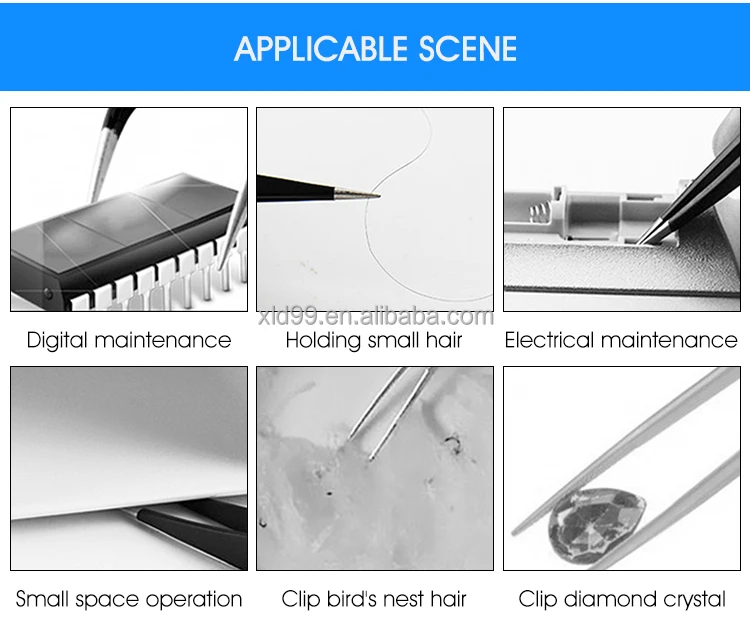 APPLICABLE SCENE

xld99.en.alibaba.com

Digital maintenance

Holding small hair

Electrical maintenance

Small space operation

Clip bird's nest hair

Clip diamond crystal