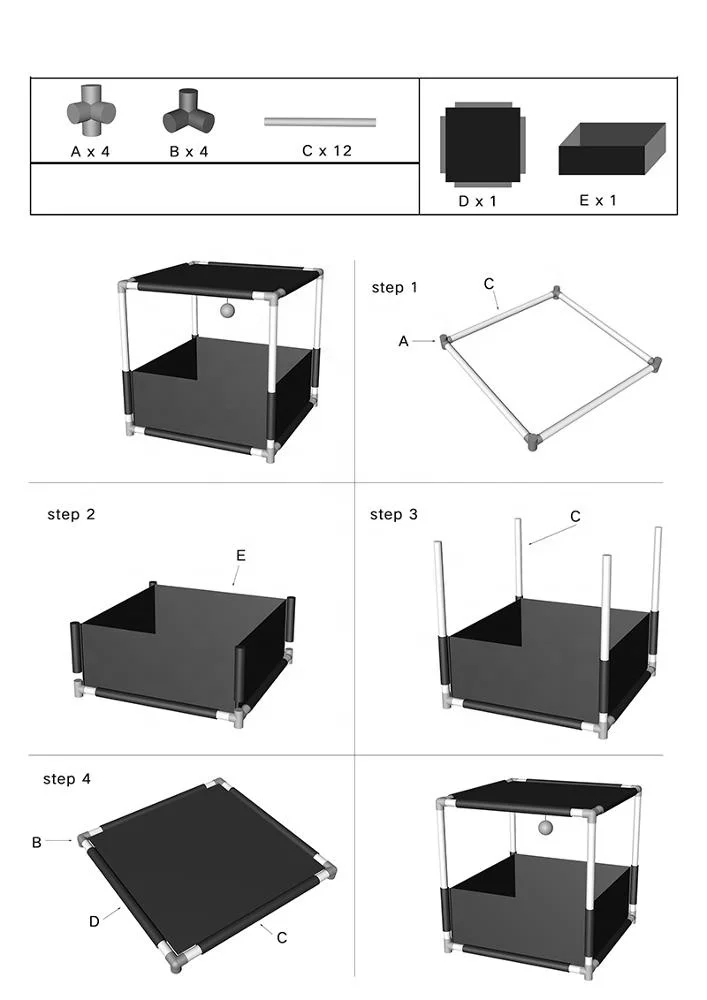 A x 4
B x 4
C x 12
D x 1
E x 1

step 1
C
A

step 2
E

step 3
C

step 4
B
D
C