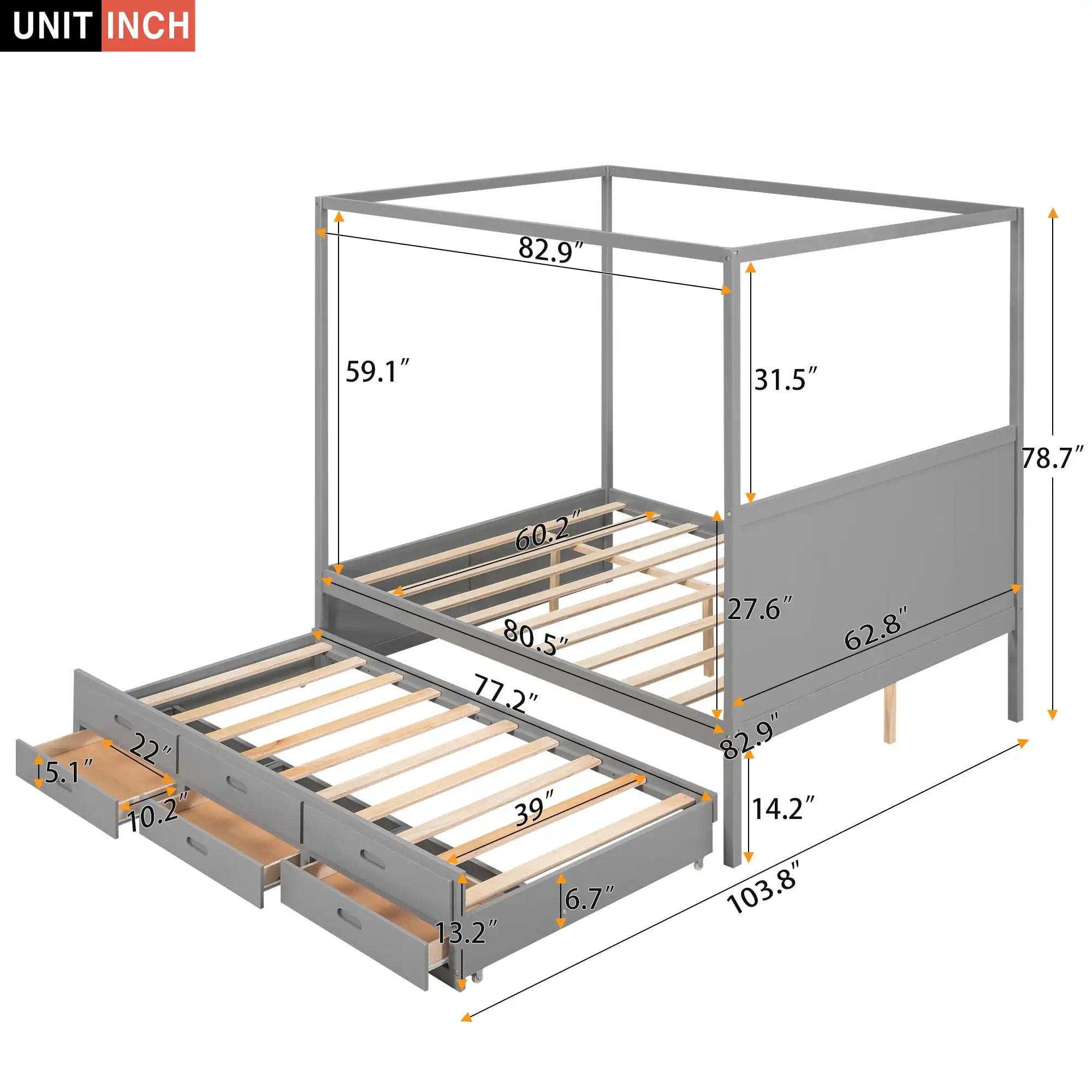 UNIT INCH

82.9″

59.1″

31.5″

78.7″

60.2″

27.6″

80.5″

62.8″

77.2″

82.9″

22″

5.1″

10.2″

39″

14.2″

6.7″

13.2″

103.8″