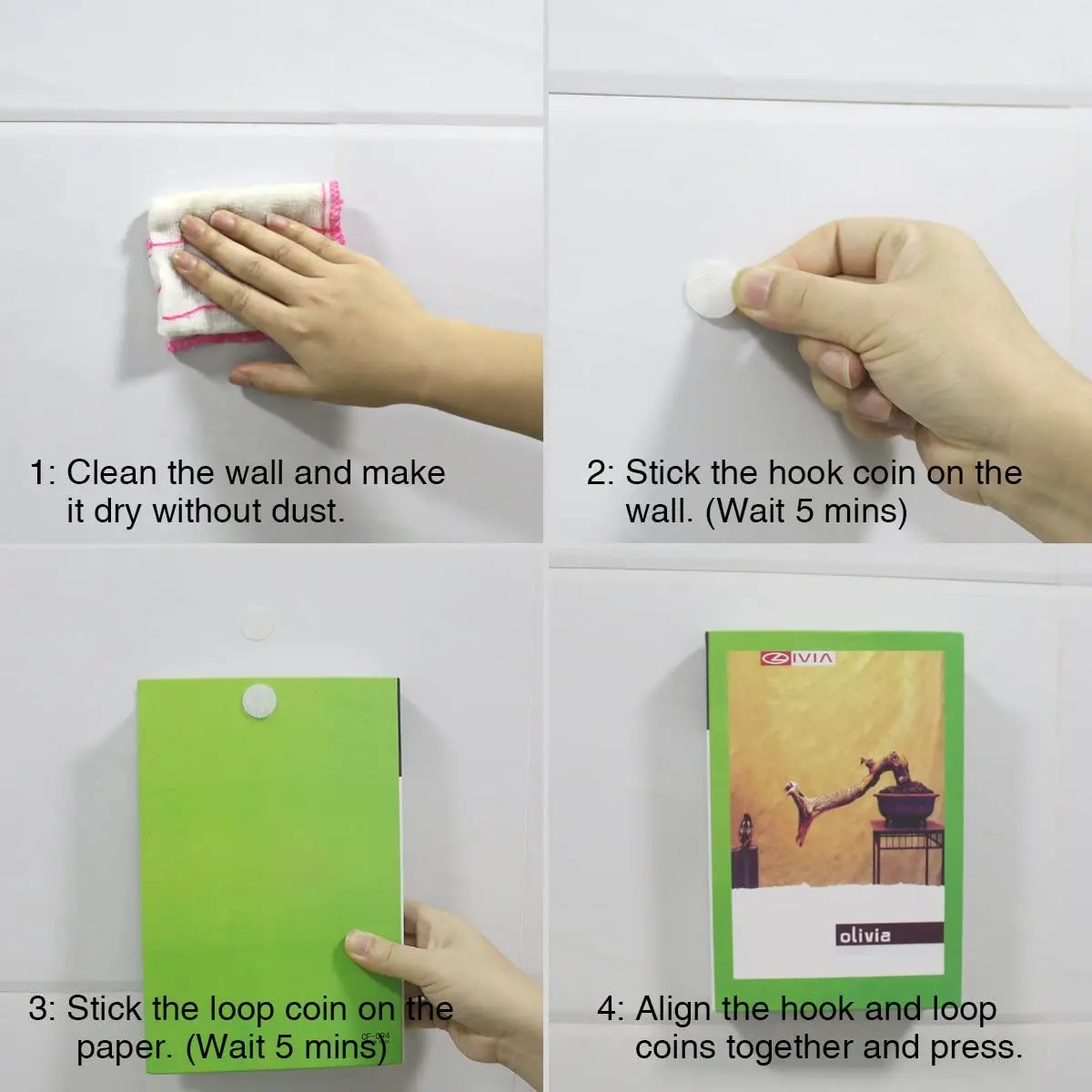 1: Clean the wall and make it dry without dust.

2: Stick the hook coin on the wall. (Wait 5 mins)

3: Stick the loop coin on the paper. (Wait 5 mins)

OLIVIA

olivia

4: Align the hook and loop coins together and press.