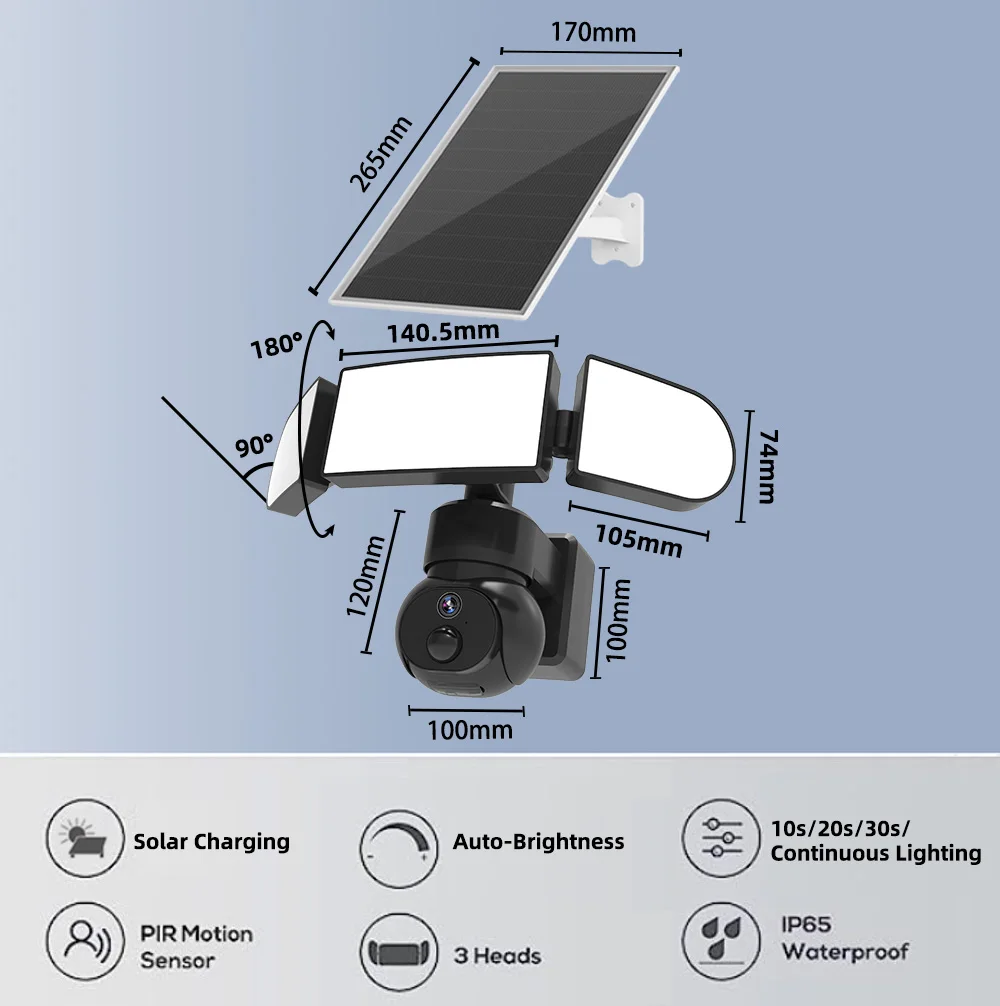 170mm
265mm
180°
140.5mm
90°
74mm
105mm
120mm
100mm
100mm

Solar Charging
Auto-Brightness
10s/20s/30s/ Continuous Lighting
PIR Motion Sensor
3 Heads
IP65 Waterproof