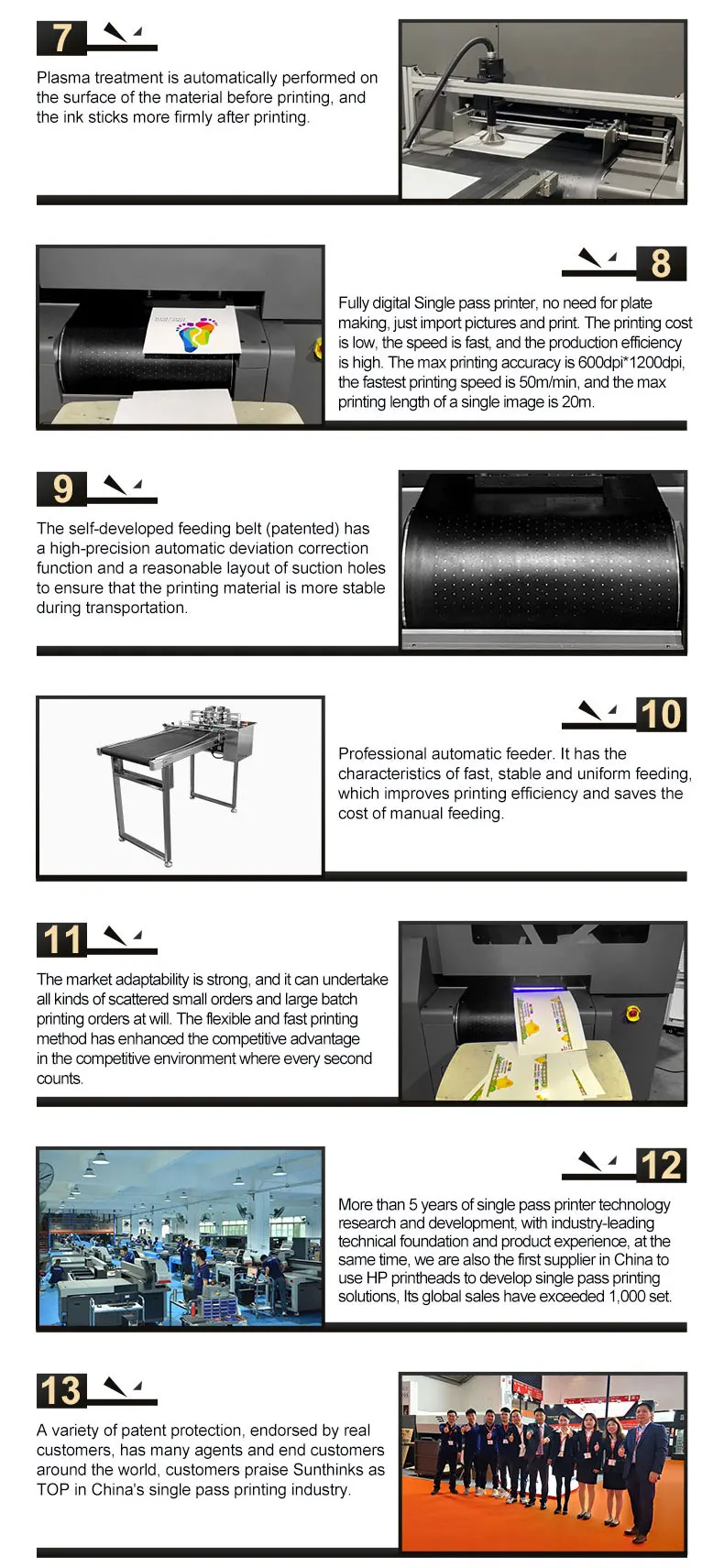 7

Plasma treatment is automatically performed on the surface of the material before printing, and the ink sticks more firmly after printing.

8

Fully digital Single pass printer, no need for plate making, just import pictures and print. The printing cost is low, the speed is fast, and the production efficiency is high. The max printing accuracy is 600dpi*1200dpi, the fastest printing speed is 50m/min, and the max printing length of a single image is 20m.

9

The self-developed feeding belt (patented) has a high-precision automatic deviation correction function and a reasonable layout of suction holes to ensure that the printing material is more stable during transportation.

10

Professional automatic feeder. It has the characteristics of fast, stable and uniform feeding, which improves printing efficiency and saves the cost of manual feeding.

11

The market adaptability is strong, and it can undertake all kinds of scattered small orders and large batch printing orders at will. The flexible and fast printing method has enhanced the competitive advantage in the competitive environment where every second counts.

12

More than 5 years of single pass printer technology research and development, with industry-leading technical foundation and product experience, at the same time, we are also the first supplier in China to use HP printheads to develop single pass printing solutions, Its global sales have exceeded 1,000 set.

13

A variety of patent protection, endorsed by real customers, has many agents and end customers around the world, customers praise Sunthinks as TOP in China's single pass printing industry.