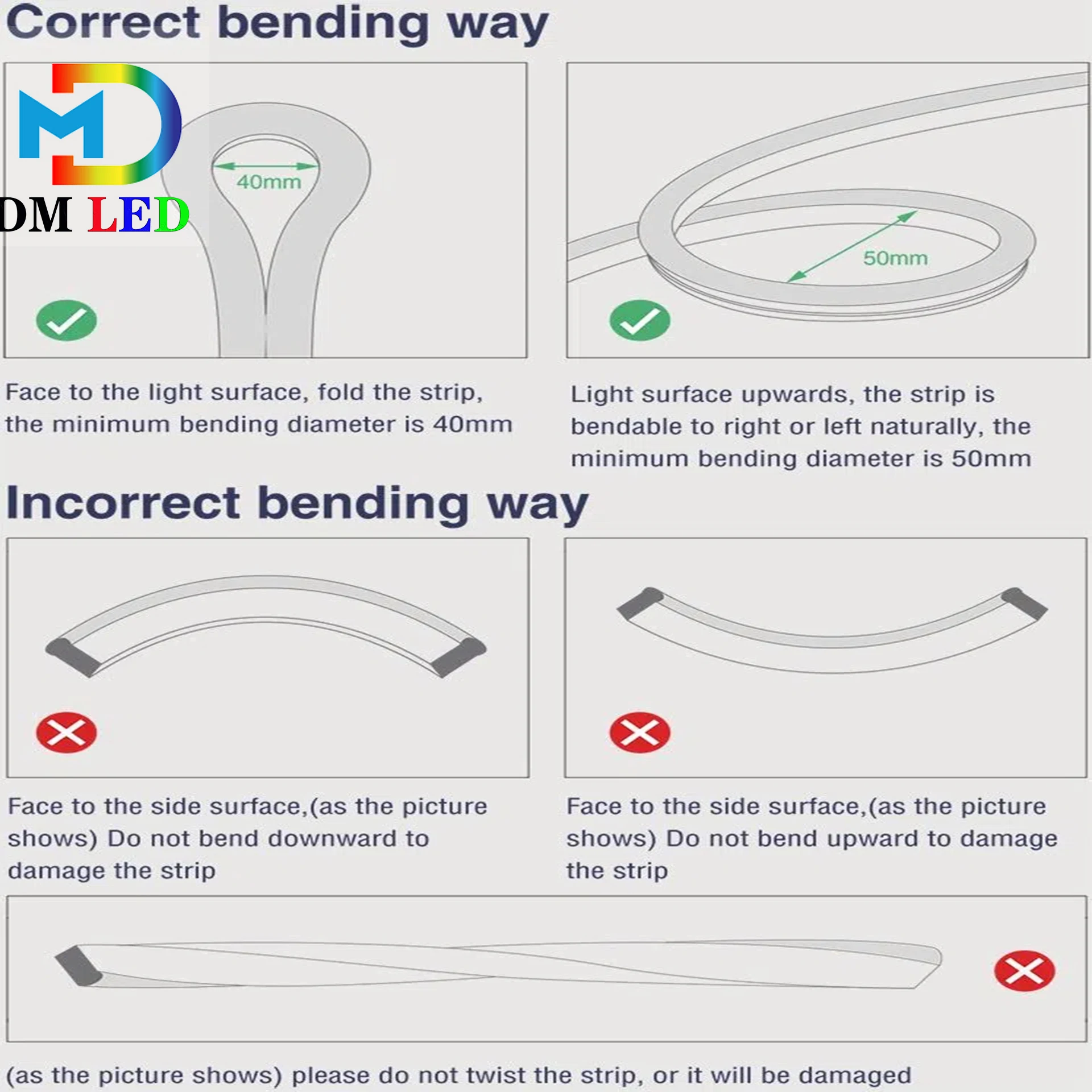 Correct bending way

DM LED

40mm

50mm

Face to the light surface, fold the strip, the minimum bending diameter is 40mm

Light surface upwards, the strip is bendable to right or left naturally, the minimum bending diameter is 50mm

Incorrect bending way

Face to the side surface,(as the picture shows) Do not bend downward to damage the strip

Face to the side surface,(as the picture shows) Do not bend upward to damage the strip

(as the picture shows) please do not twist the strip, or it will be damaged