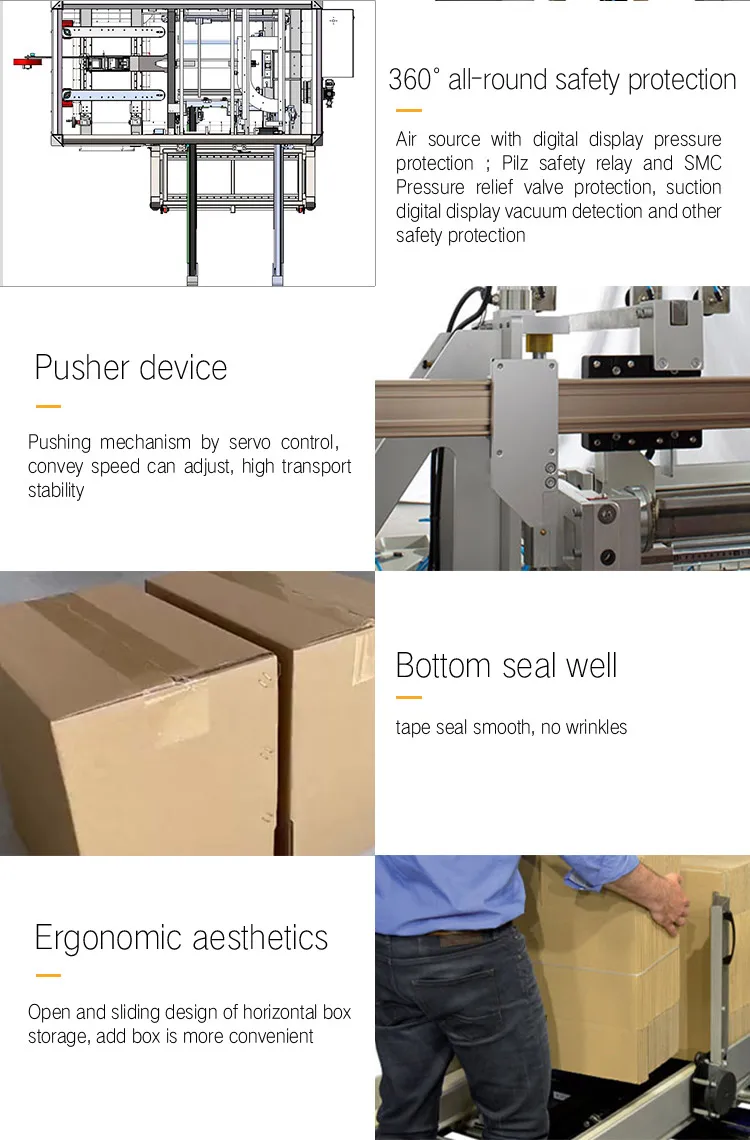 360° all-round safety protection

Air source with digital display pressure protection ; Pilz safety relay and SMC Pressure relief valve protection, suction digital display vacuum detection and other safety protection

Pusher device

Pushing mechanism by servo control, convey speed can adjust, high transport stability

Bottom seal well

tape seal smooth, no wrinkles

Ergonomic aesthetics

Open and sliding design of horizontal box storage, add box is more convenient