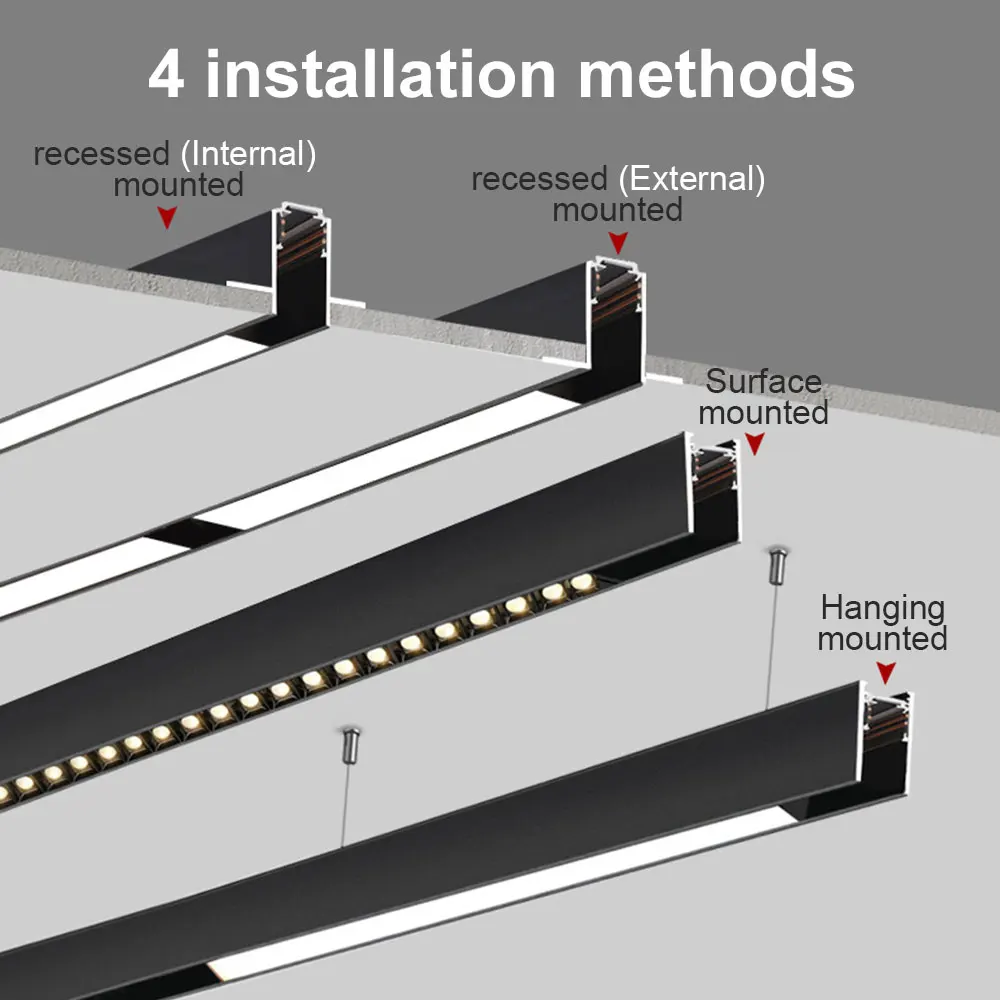 4 installation methods

recessed (Internal) mounted

recessed (External) mounted

Surface mounted

Hanging mounted