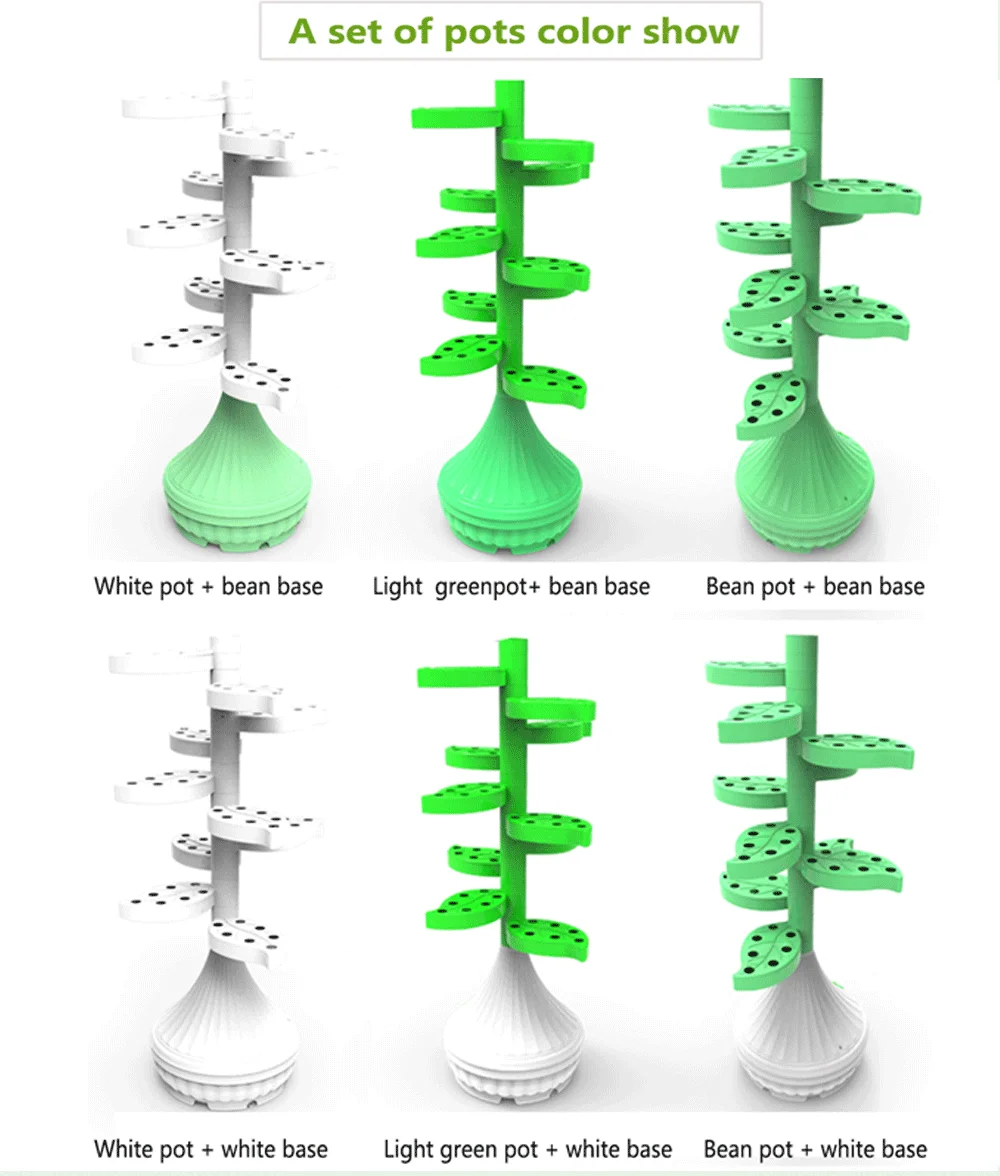 A set of pots color show

White pot + bean base

Light greenpot+ bean base

Bean pot + bean base

White pot + white base

Light green pot + white base

Bean pot + white base