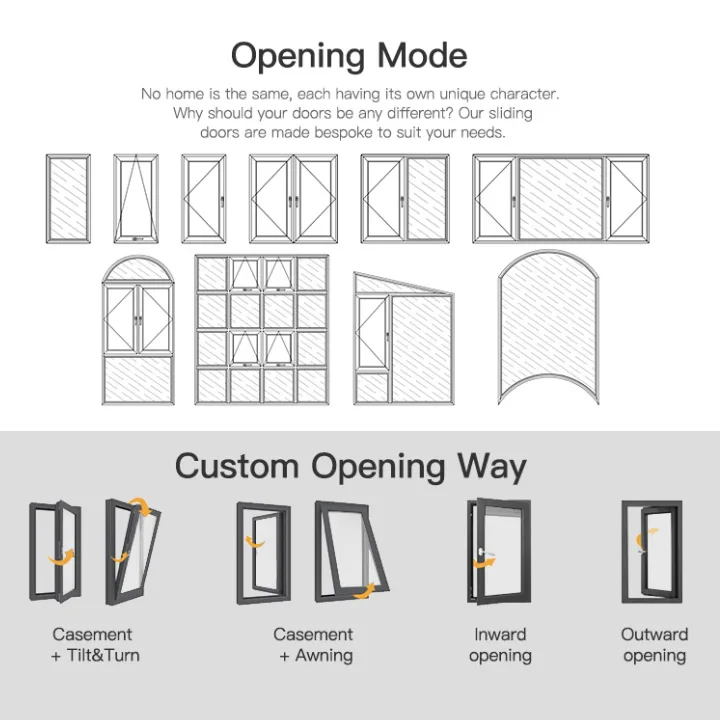 Opening Mode

No home is the same, each having its own unique character. Why should your doors be any different? Our sliding doors are made bespoke to suit your needs.

Custom Opening Way

Casement + Tilt&Turn

Casement + Awning

Inward opening

Outward opening