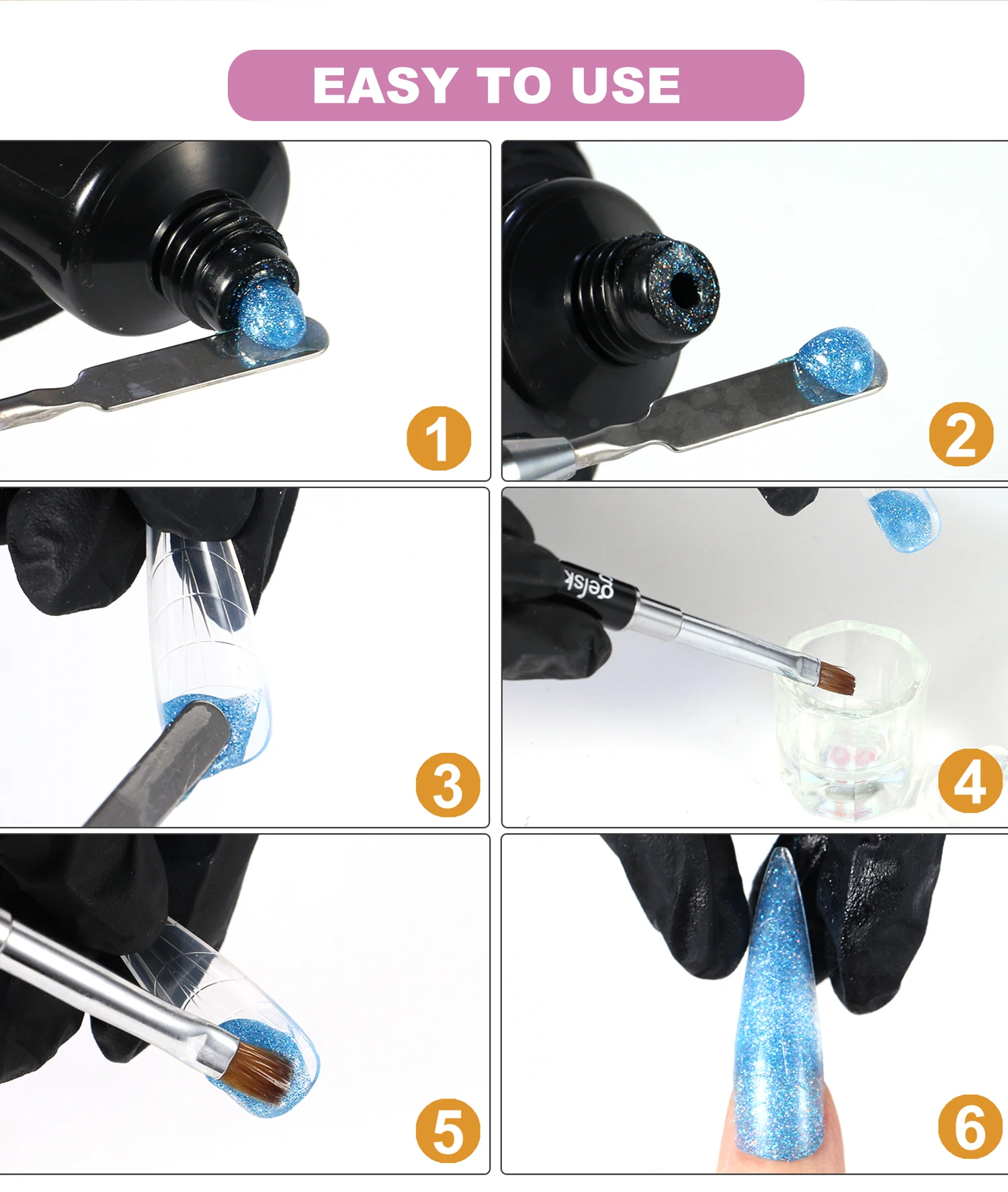 EASY TO USE

1

2

3

gelsk

4

5

6