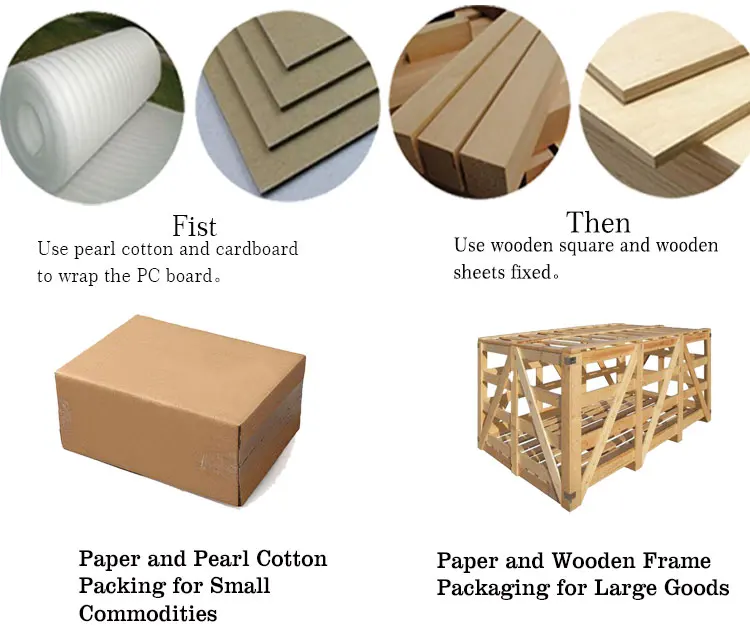 Fist
Use pearl cotton and cardboard to wrap the PC board。

Then
Use wooden square and wooden sheets fixed。

Paper and Pearl Cotton Packing for Small Commodities

Paper and Wooden Frame Packaging for Large Goods