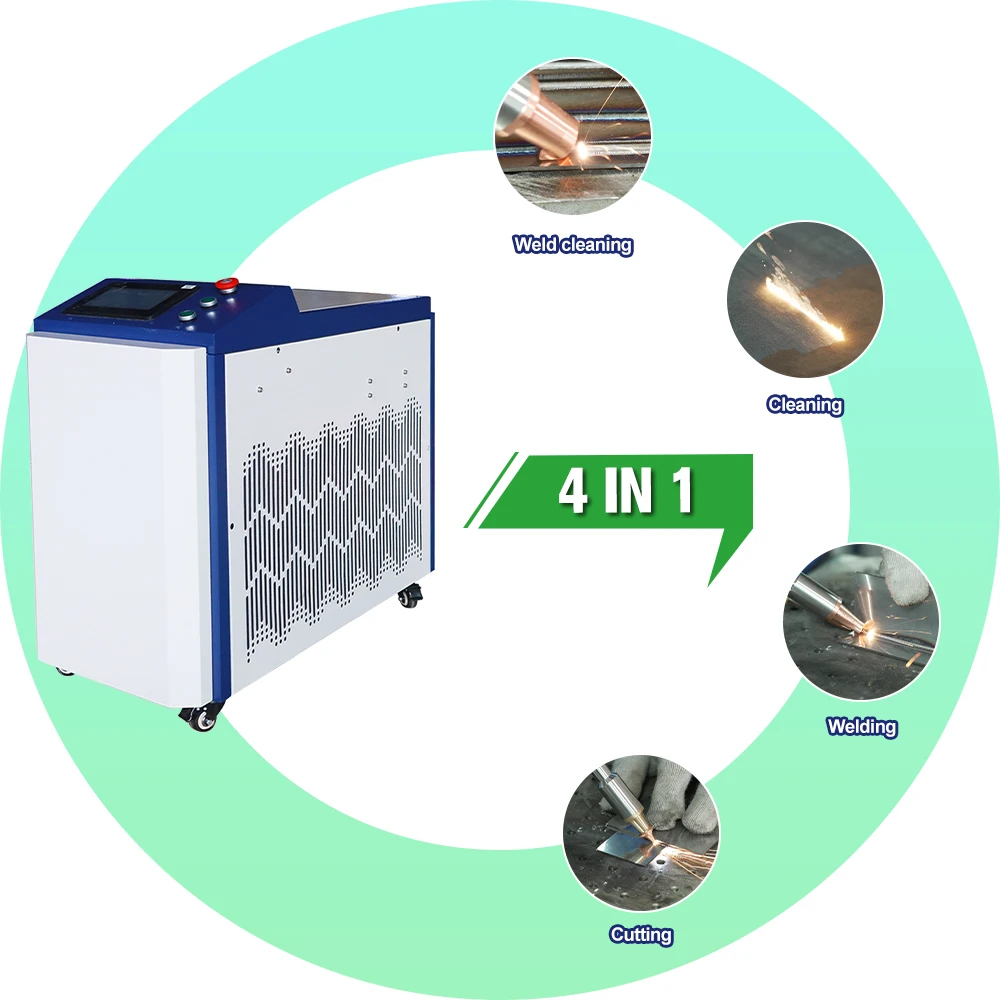 Weld cleaning

Cleaning

4 IN 1

Welding

Cutting