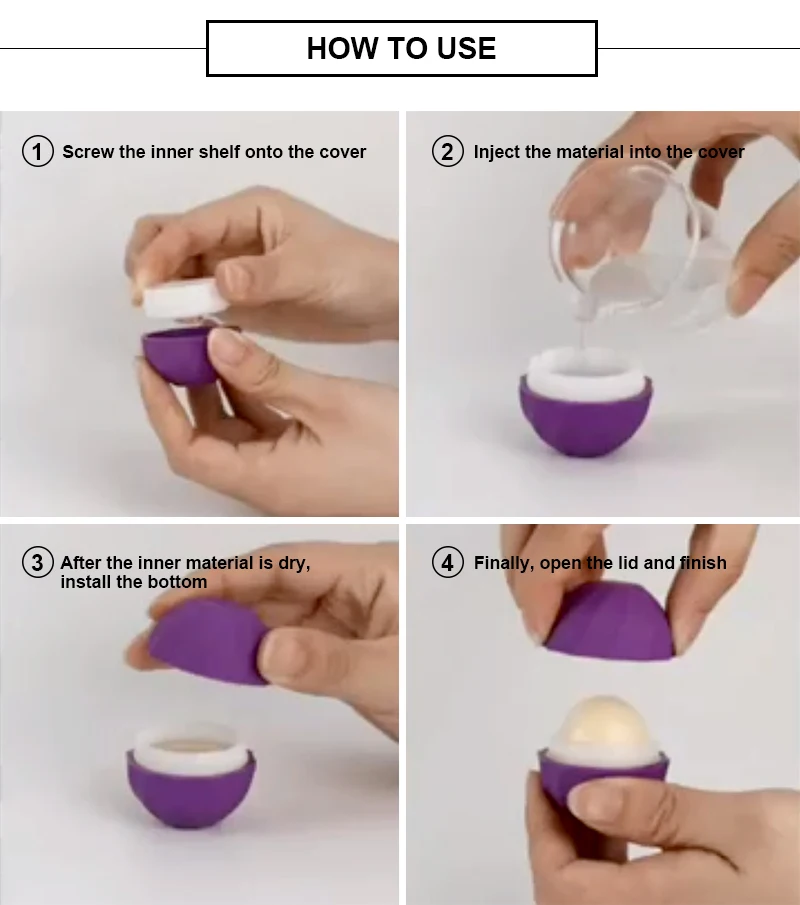 HOW TO USE

1 Screw the inner shelf onto the cover

2 Inject the material into the cover

3 After the inner material is dry, install the bottom

4 Finally, open the lid and finish