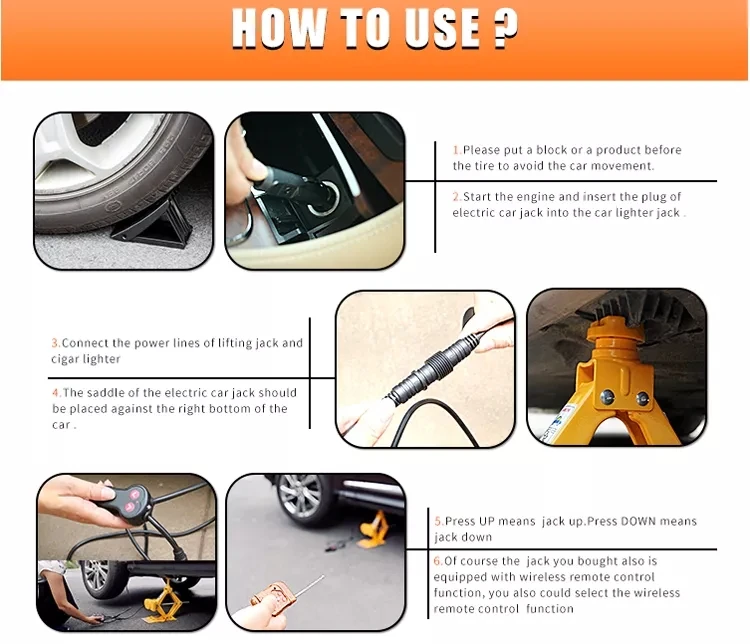 HOW TO USE ?

1.Please put a block or a product before the tire to avoid the car movement.

2.Start the engine and insert the plug of electric car jack into the car lighter jack .

3.Connect the power lines of lifting jack and cigar lighter

4.The saddle of the electric car jack should be placed against the right bottom of the car .

5.Press UP means jack up.Press DOWN means jack down

6.Of course the jack you bought also is equipped with wireless remote control function, you also could select the wireless remote control function