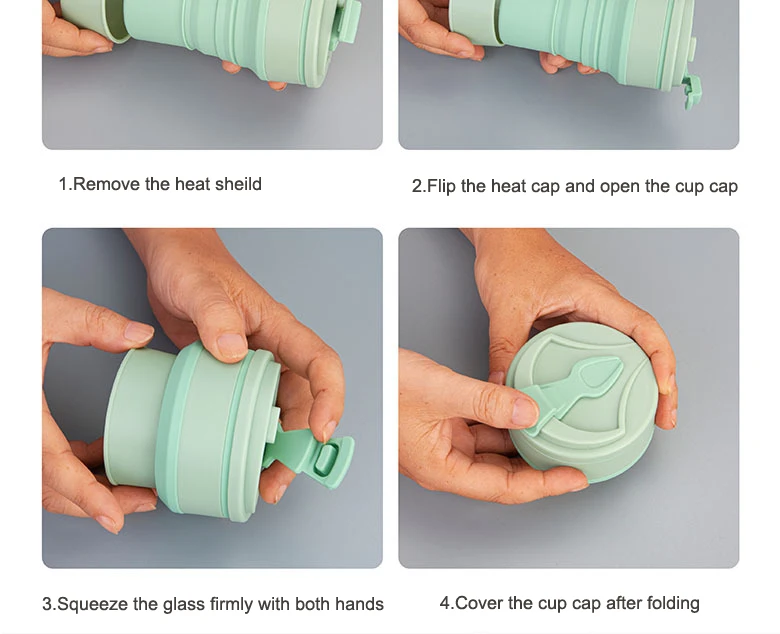 1.Remove the heat sheild

2.Flip the heat cap and open the cup cap

3.Squeeze the glass firmly with both hands

4.Cover the cup cap after folding