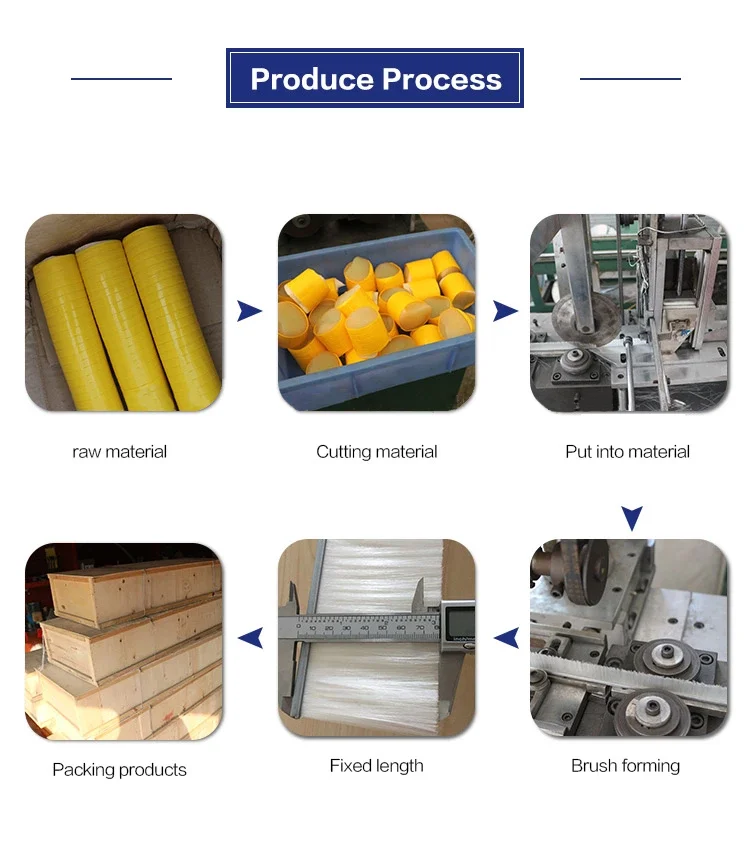 Produce Process

raw material

Cutting material

Put into material

Packing products

Fixed length

Brush forming