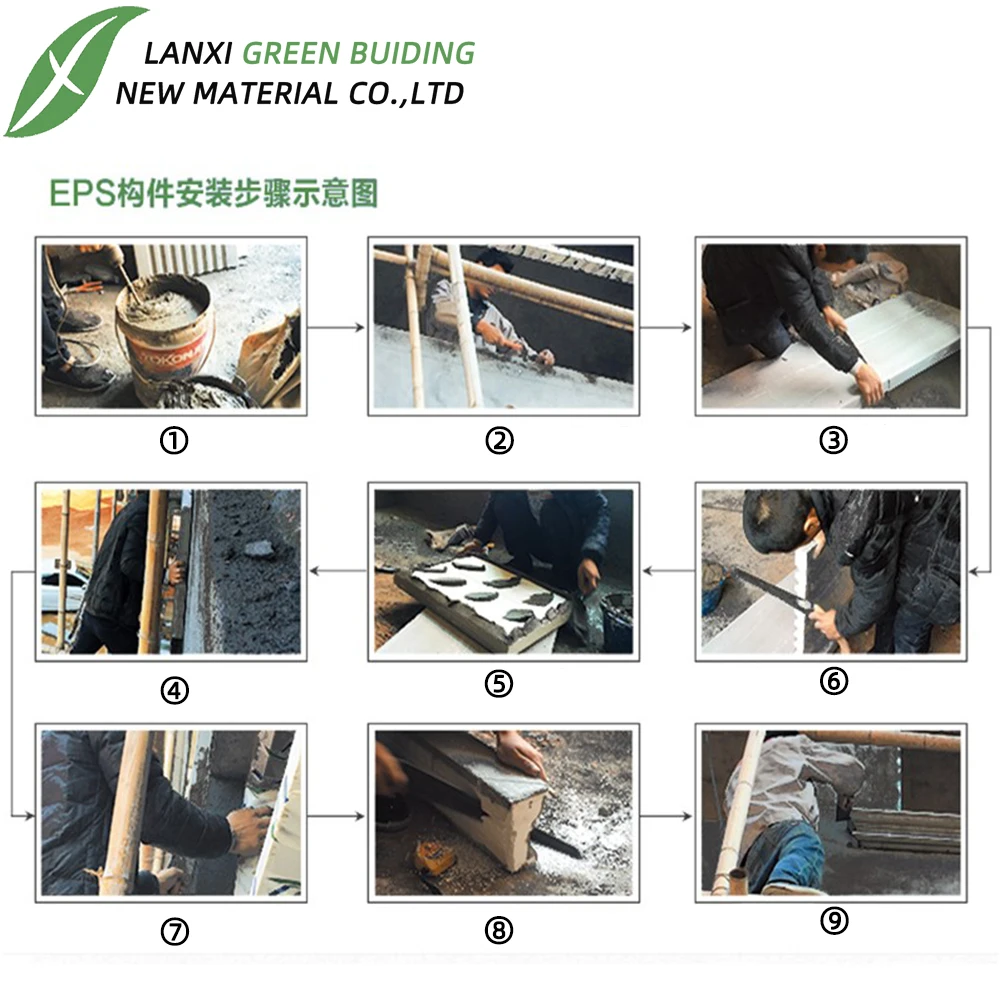 LANXI GREEN BUIDING
NEW MATERIAL CO.,LTD

EPS构件安装步骤示意图

①

②

③

④

⑤

⑥

⑦

⑧

⑨