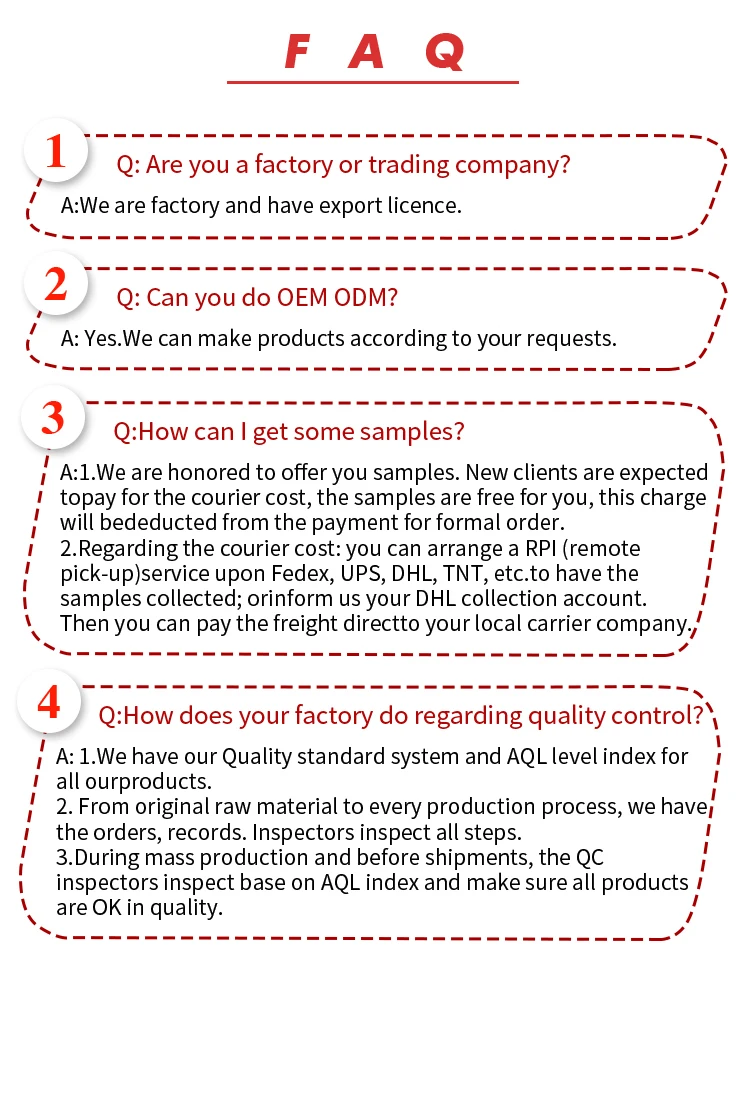 F A Q

1 Q: Are you a factory or trading company?

A:We are factory and have export licence.

2 Q: Can you do OEM ODM?

A: Yes.We can make products according to your requests.

3 Q:How can I get some samples?

A:1.We are honored to offer you samples. New clients are expected topay for the courier cost, the samples are free for you, this charge will bededucted from the payment for formal order.
2.Regarding the courier cost: you can arrange a RPI (remote pick-up)service upon Fedex, UPS, DHL, TNT, etc.to have the samples collected; orinform us your DHL collection account. Then you can pay the freight directto your local carrier company.

4 Q:How does your factory do regarding quality control?

A: 1.We have our Quality standard system and AQL level index for all ourproducts.
2. From original raw material to every production process, we have the orders, records. Inspectors inspect all steps.
3.During mass production and before shipments, the QC inspectors inspect base on AQL index and make sure all products are OK in quality.