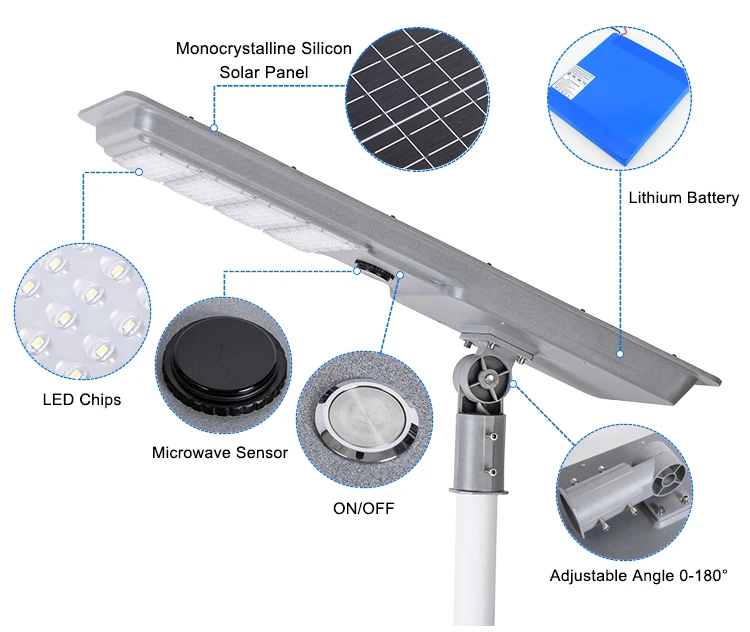 Monocrystalline Silicon Solar Panel

Lithium Battery

LED Chips

Microwave Sensor

ON/OFF

Adjustable Angle 0-180°