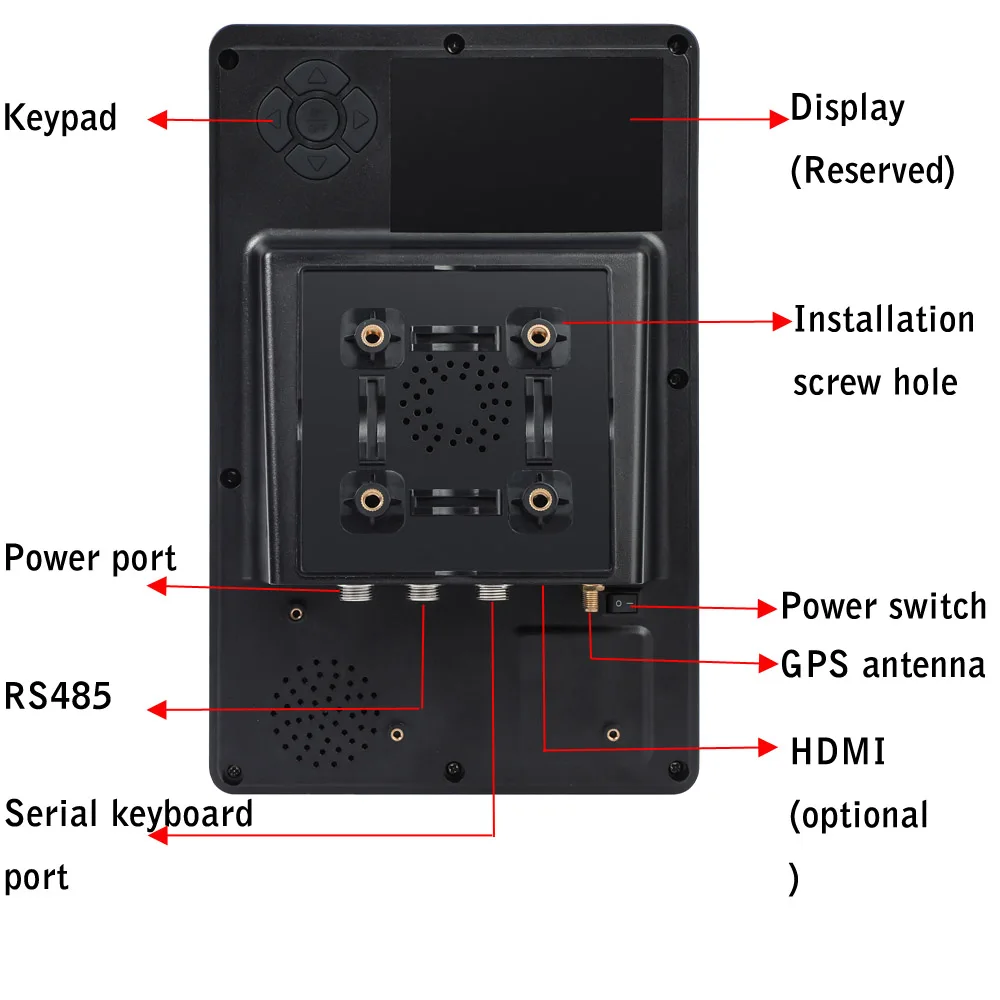 Keypad

Display (Reserved)

Installation screw hole

Power port

Power switch

GPS antenna

RS485

HDMI (optional )

Serial keyboard port