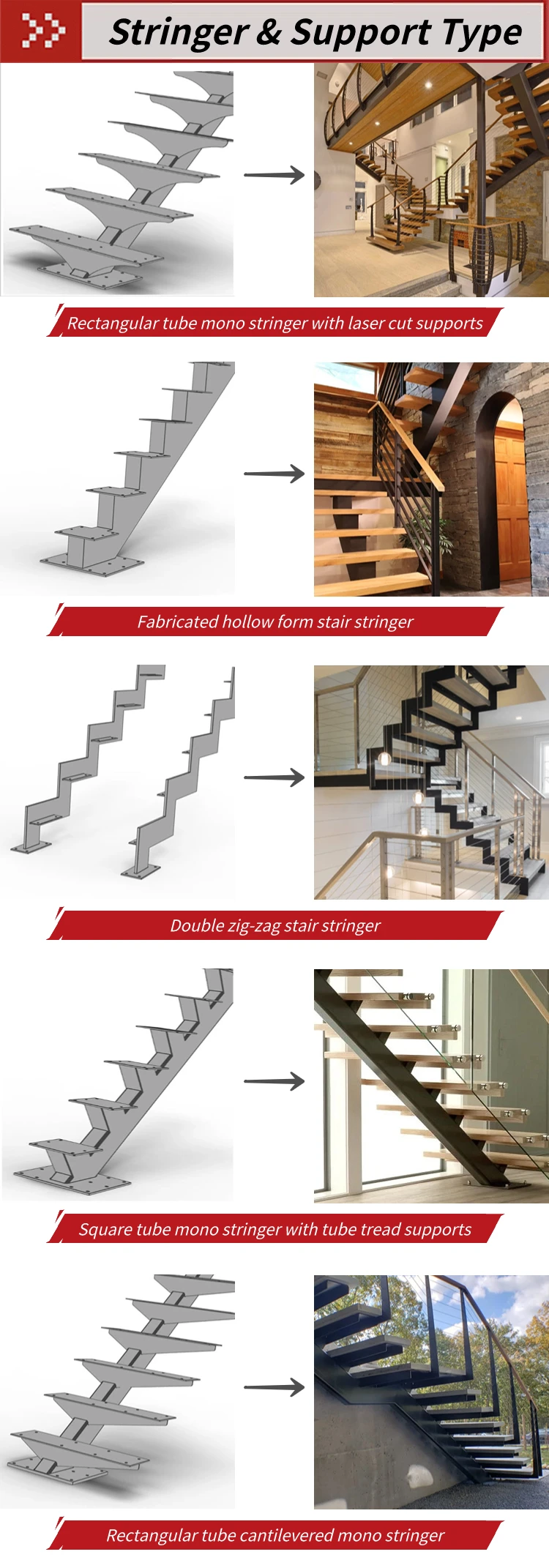 Stringer & Support Type

Rectangular tube mono stringer with laser cut supports

Fabricated hollow form stair stringer

Double zig-zag stair stringer

Square tube mono stringer with tube tread supports

Rectangular tube cantilevered mono stringer