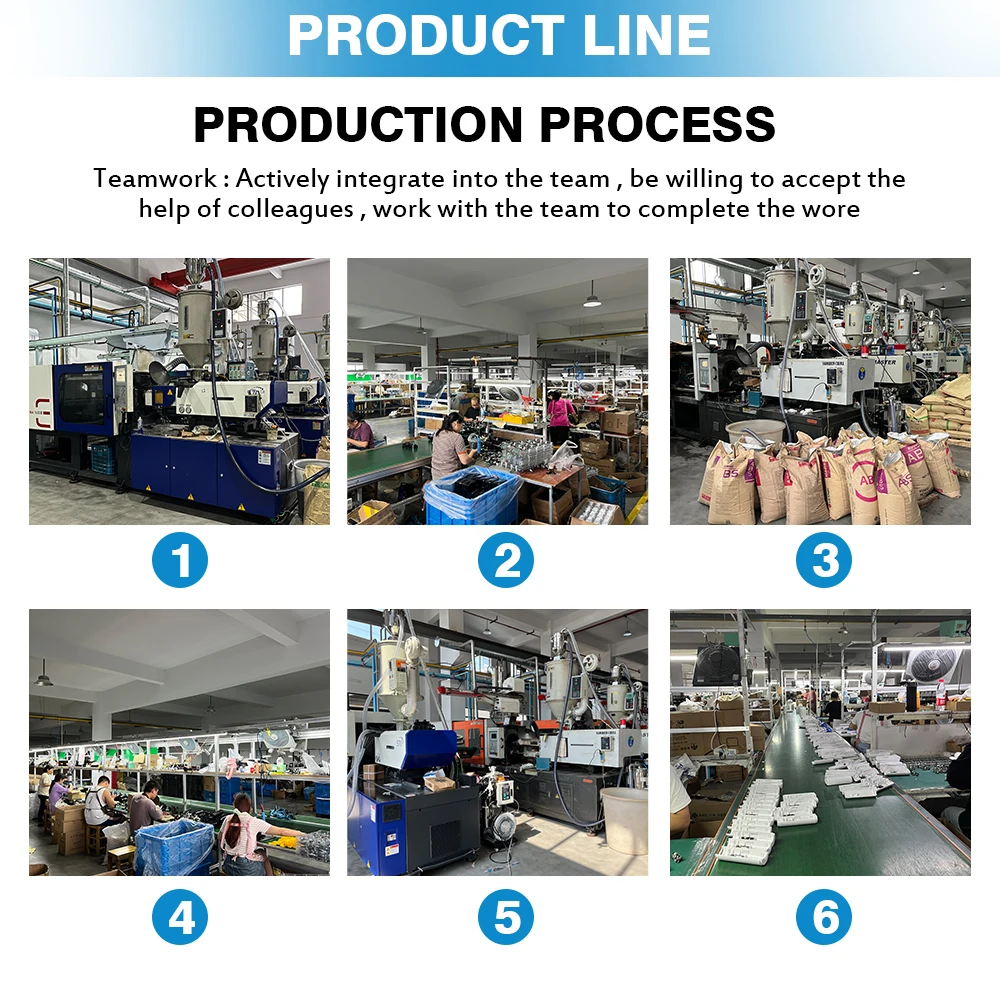 PRODUCT LINE

PRODUCTION PROCESS

Teamwork : Actively integrate into the team , be willing to accept the help of colleagues , work with the team to complete the wore

1

2

3

4

5

6