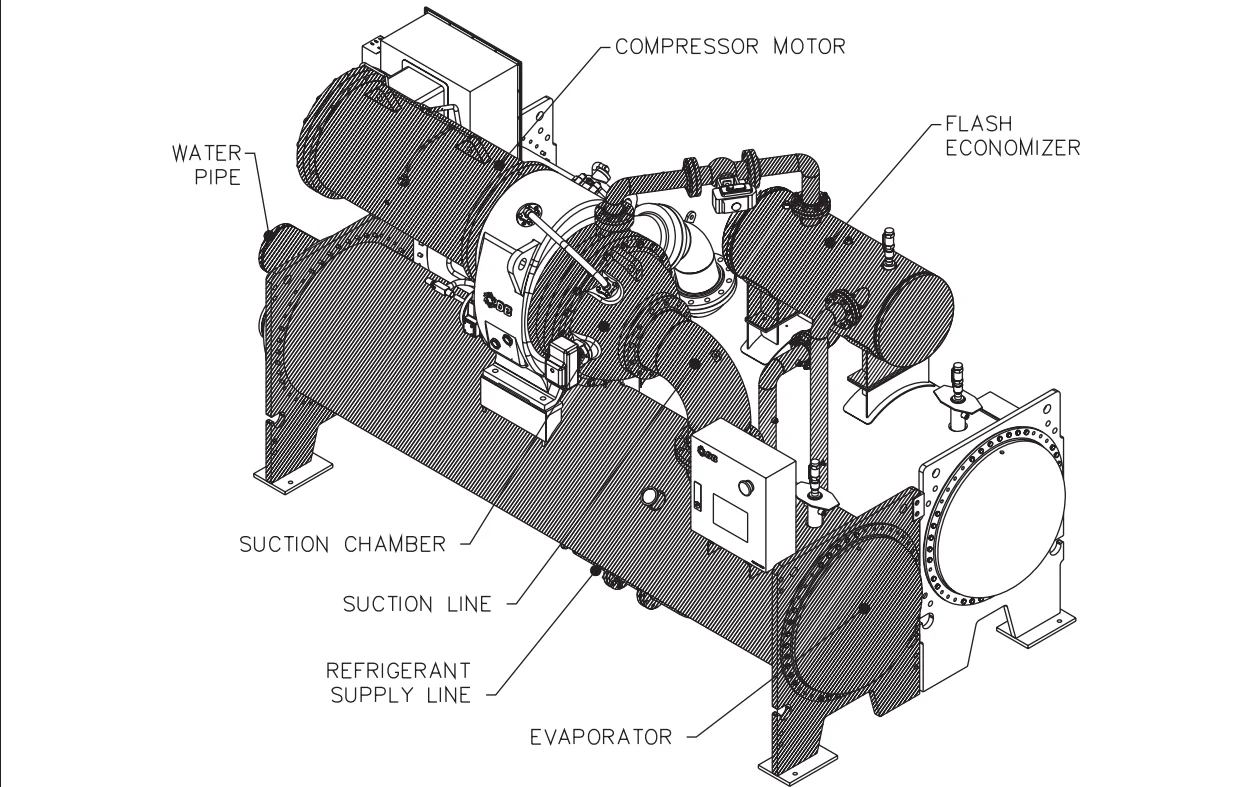 COMPRESSOR MOTOR

FLASH
ECONOMIZER

WATER
PIPE

SUCTION CHAMBER

SUCTION LINE

REFRIGERANT
SUPPLY LINE

EVAPORATOR